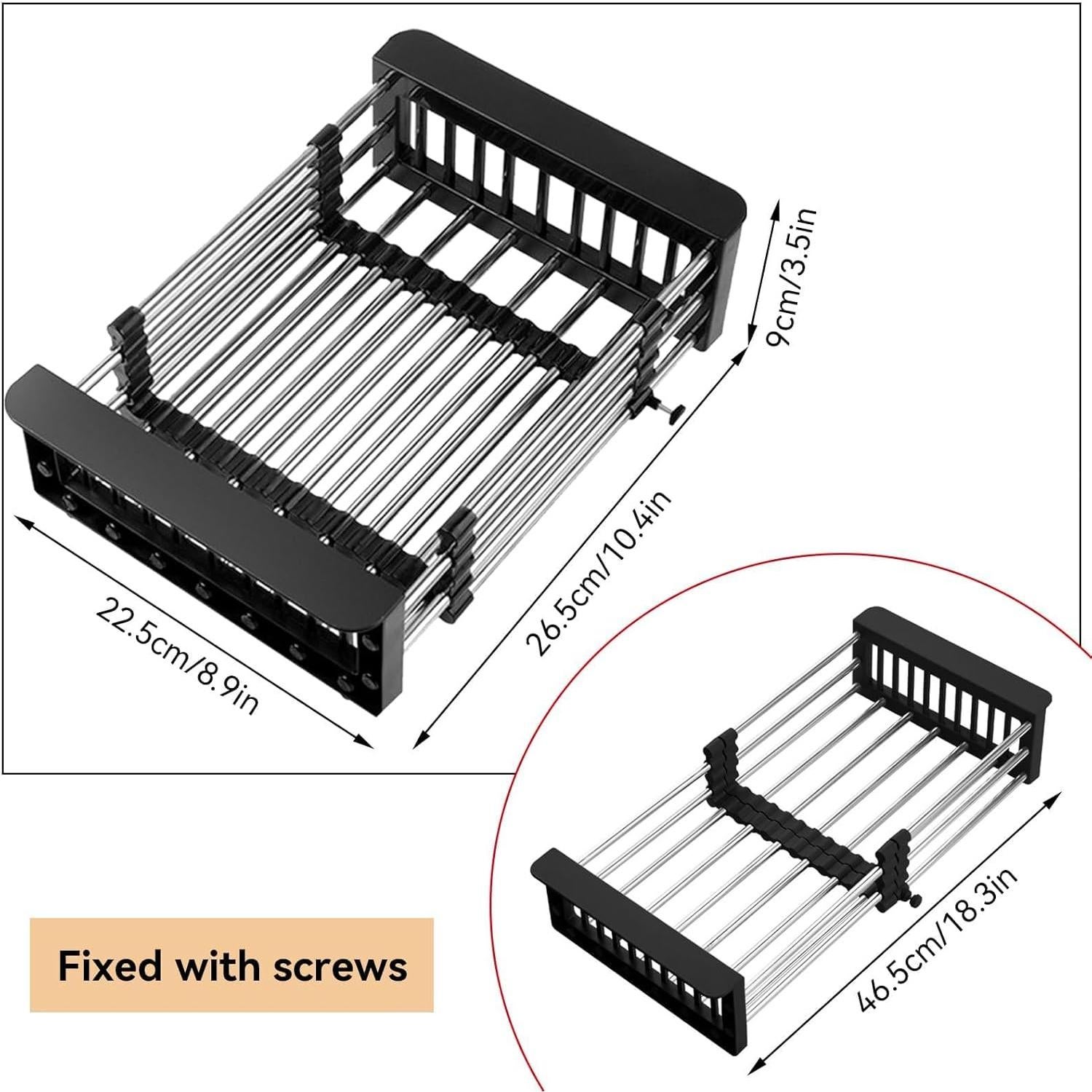 9cm/3.5in

26.5cm/10.4in

22.5cm/8.9in

Fixed with screws

46.5cm/18.3in