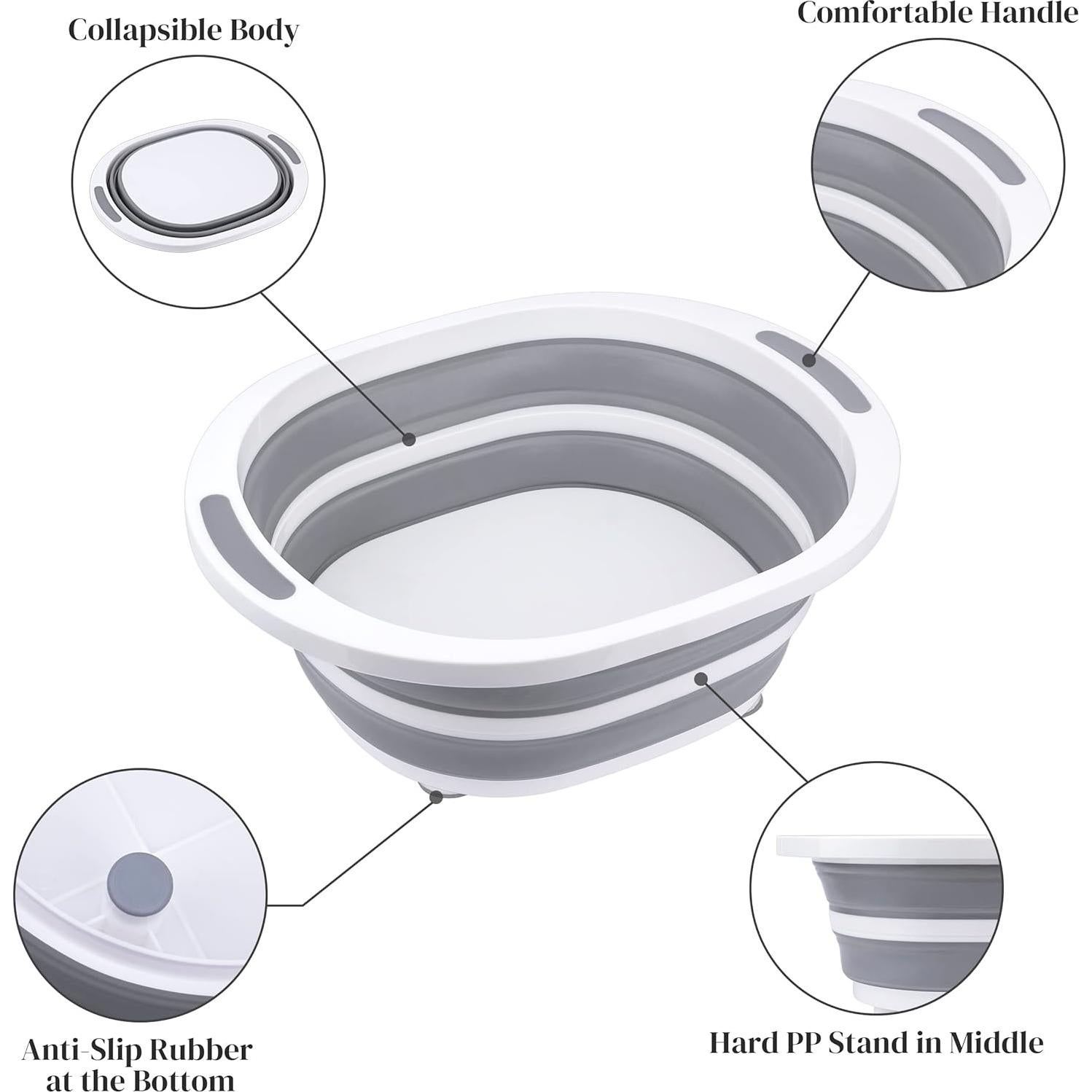 Collapsible Body

Comfortable Handle

Anti-Slip Rubber at the Bottom

Hard PP Stand in Middle