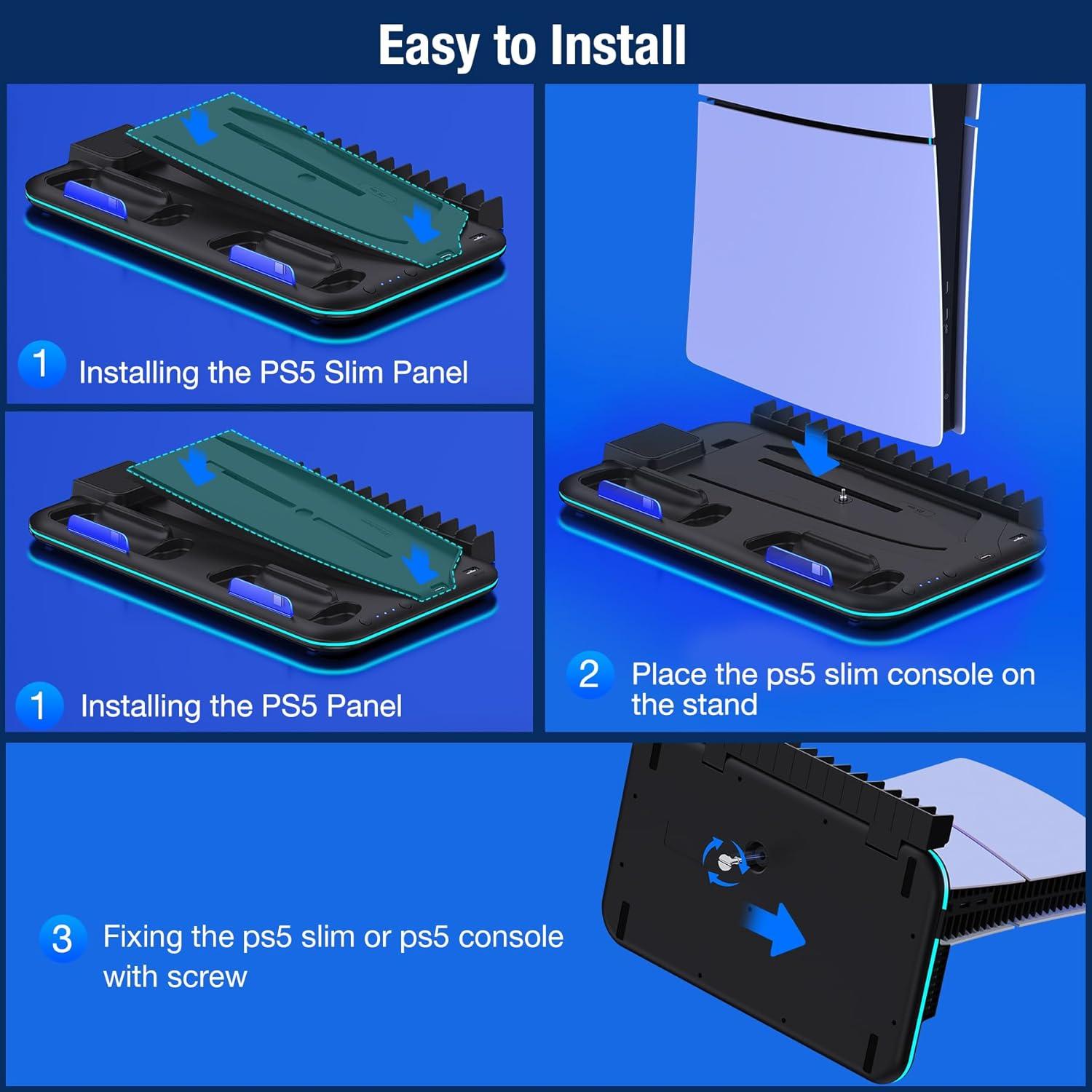 Easy to Install

1 Installing the PS5 Slim Panel

1 Installing the PS5 Panel

2 Place the ps5 slim console on the stand

3 Fixing the ps5 slim or ps5 console with screw