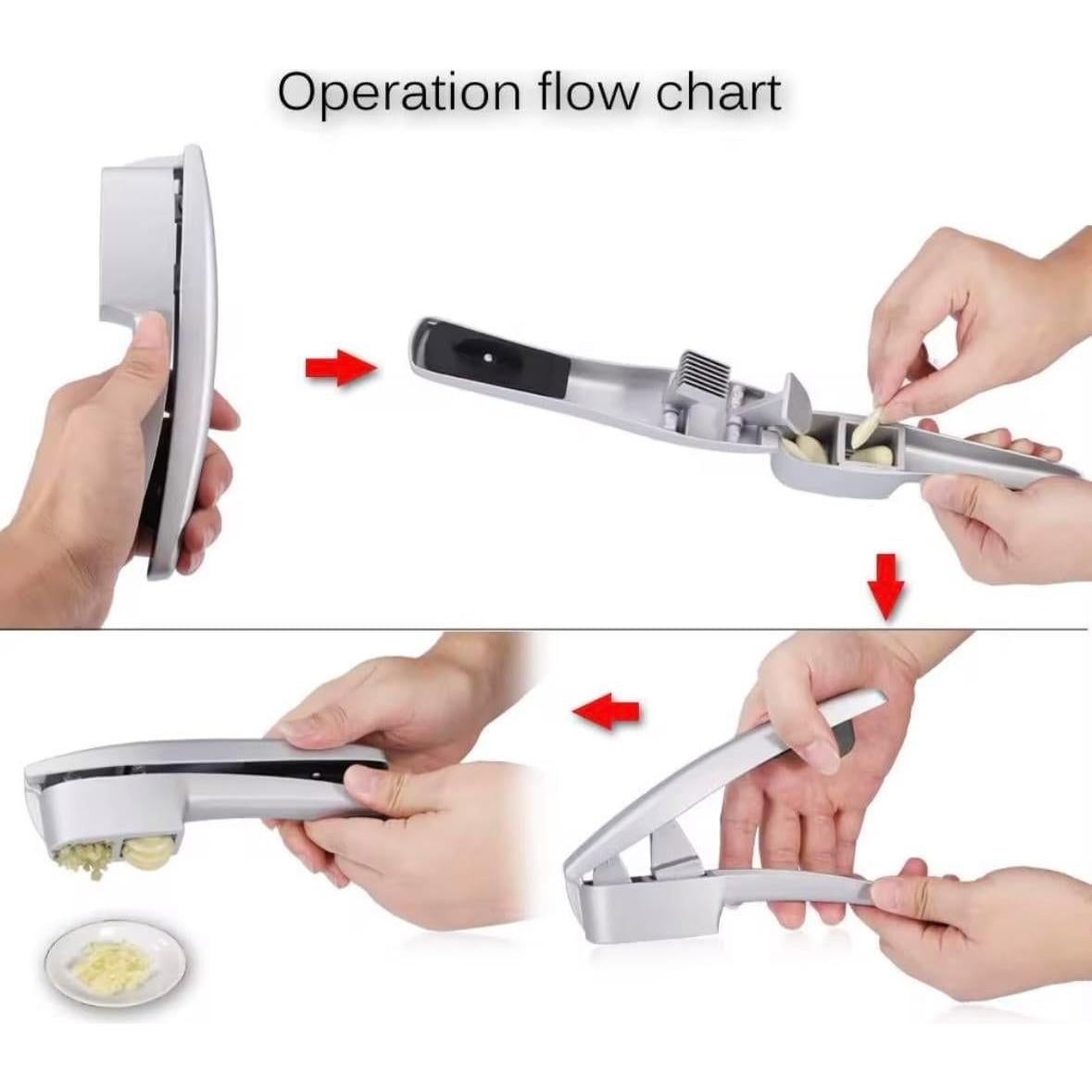 Operation flow chart