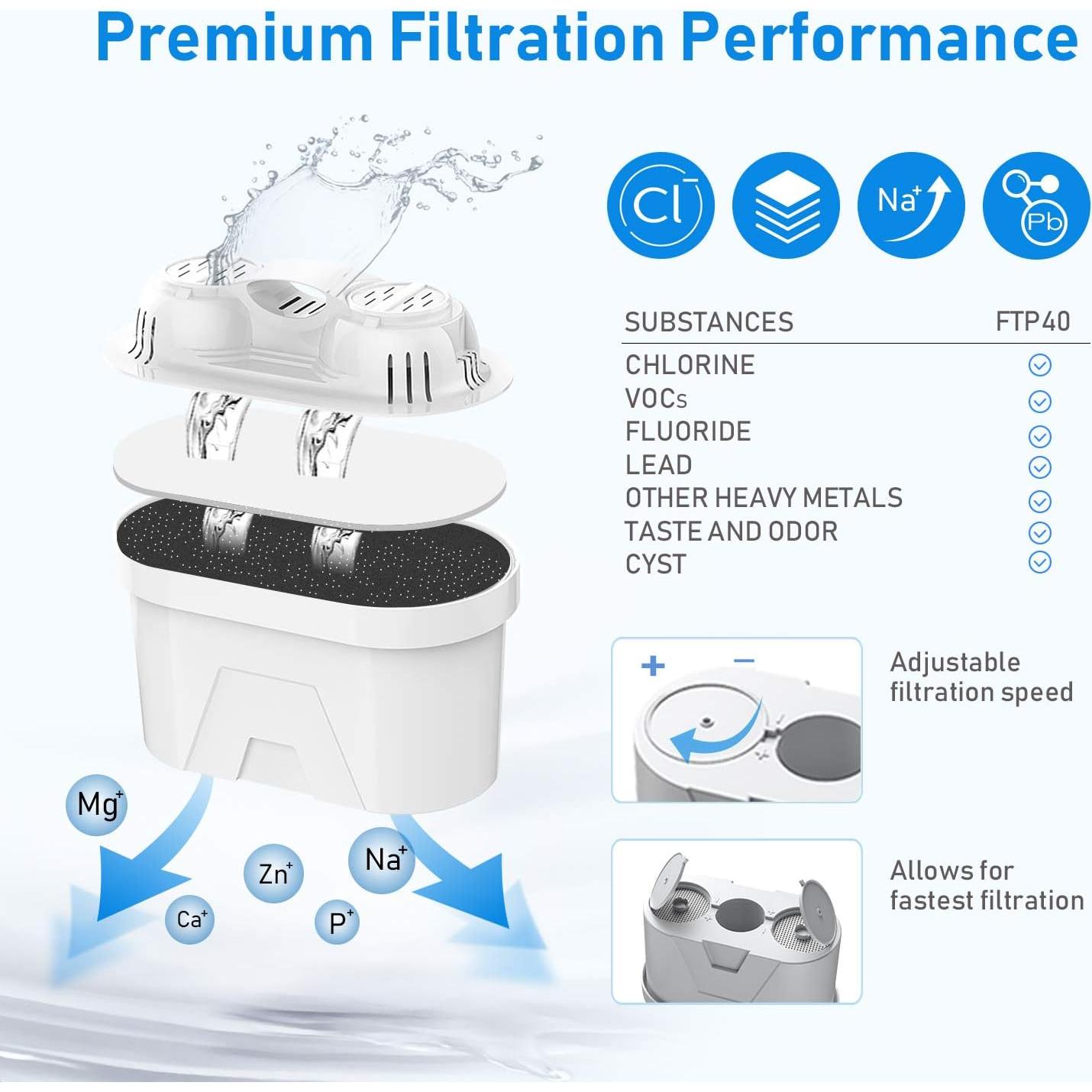 Premium Filtration Performance

$Cl^-$

$Na^+$

Pb

| SUBSTANCES | FTP40 |
|---|---|
| CHLORINE | ✓ |
| VOCs | ✓ |
| FLUORIDE | ✓ |
| LEAD | ✓ |
| OTHER HEAVY METALS | ✓ |
| TASTE AND ODOR | ✓ |
| CYST | ✓ |

+ −

Adjustable filtration speed

Allows for fastest filtration

$Mg^+$

$Zn^+$

$Na^+$

$Ca^+$

$P^+$