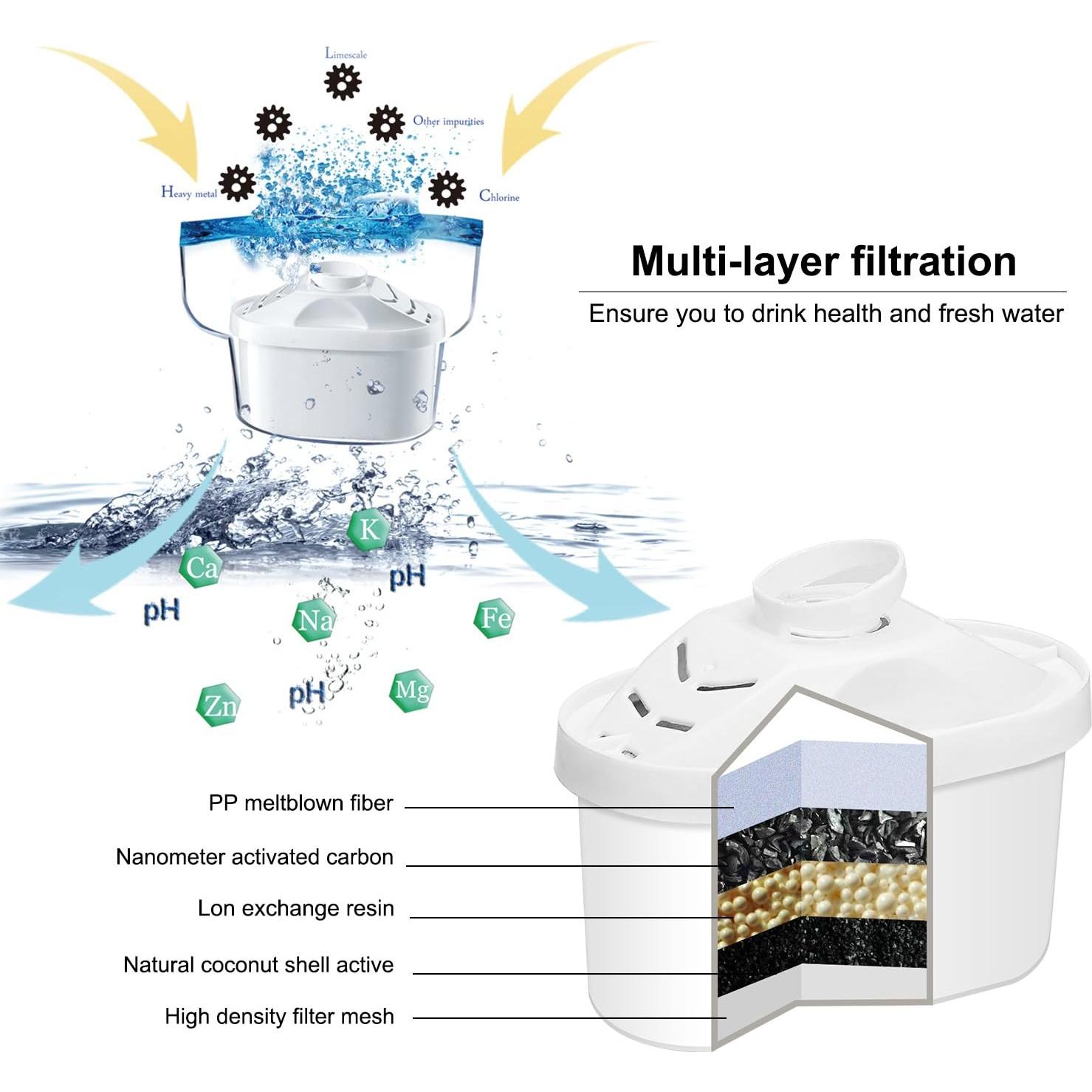 Limescale

Other impurities

Heavy metal

Chlorine

Multi-layer filtration

Ensure you to drink health and fresh water

K

Ca

pH

pH

Na

Fe

Zn

pH

Mg

PP meltblown fiber

Nanometer activated carbon

Lon exchange resin

Natural coconut shell active

High density filter mesh