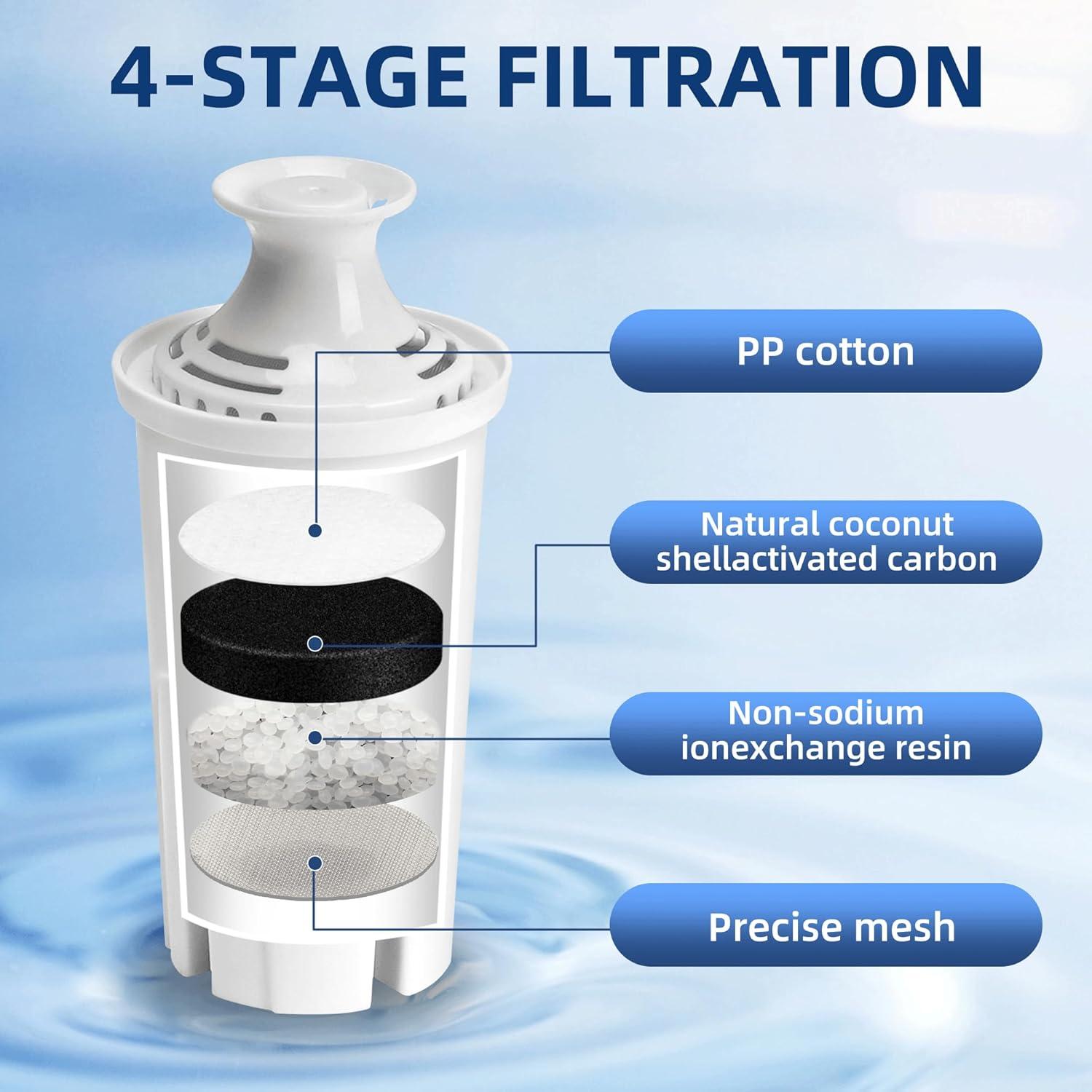 4-STAGE FILTRATION

PP cotton

Natural coconut shellactivated carbon

Non-sodium ionexchange resin

Precise mesh