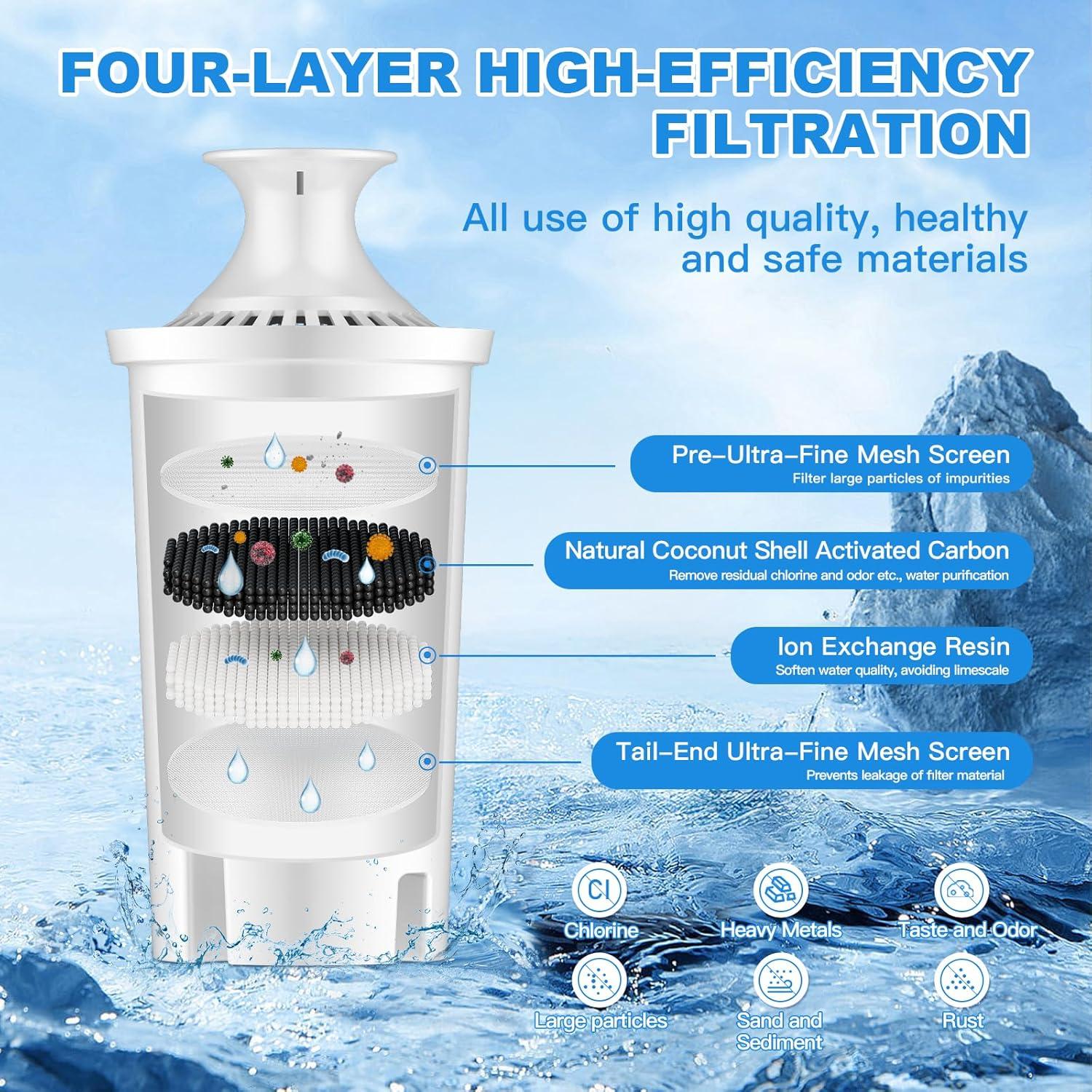 FOUR-LAYER HIGH-EFFICIENCY FILTRATION

All use of high quality, healthy and safe materials

Pre–Ultra–Fine Mesh Screen
Filter large particles of impurities

Natural Coconut Shell Activated Carbon
Remove residual chlorine and odor etc., water purification

Ion Exchange Resin
Soften water quality, avoiding limescale

Tail–End Ultra–Fine Mesh Screen
Prevents leakage of filter material

Cl
Chlorine

Heavy Metals

Taste and Odor

Large particles

Sand and Sediment

Rust