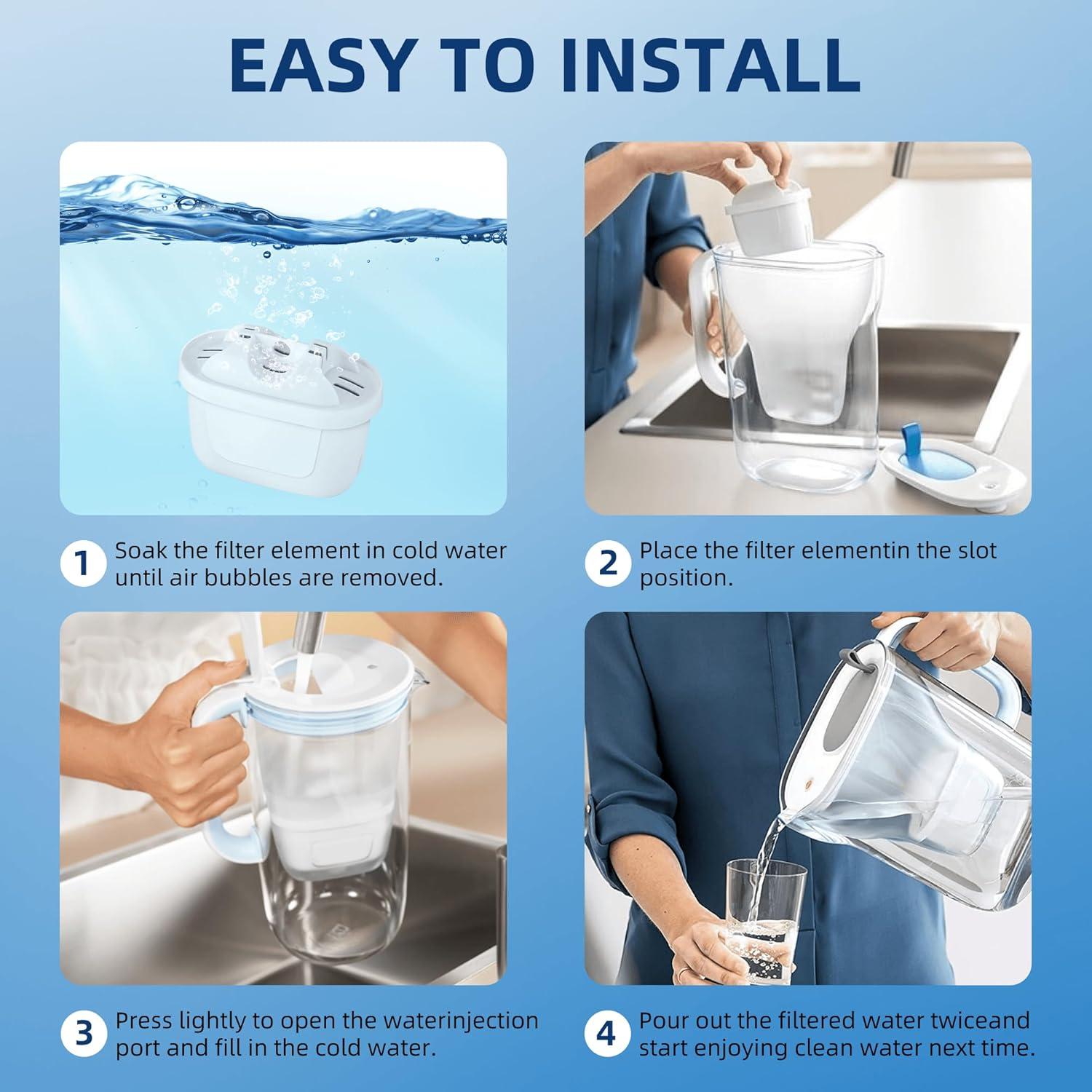 EASY TO INSTALL

1 Soak the filter element in cold water until air bubbles are removed.

2 Place the filter elementin the slot position.

3 Press lightly to open the waterinjection port and fill in the cold water.

4 Pour out the filtered water twiceand start enjoying clean water next time.