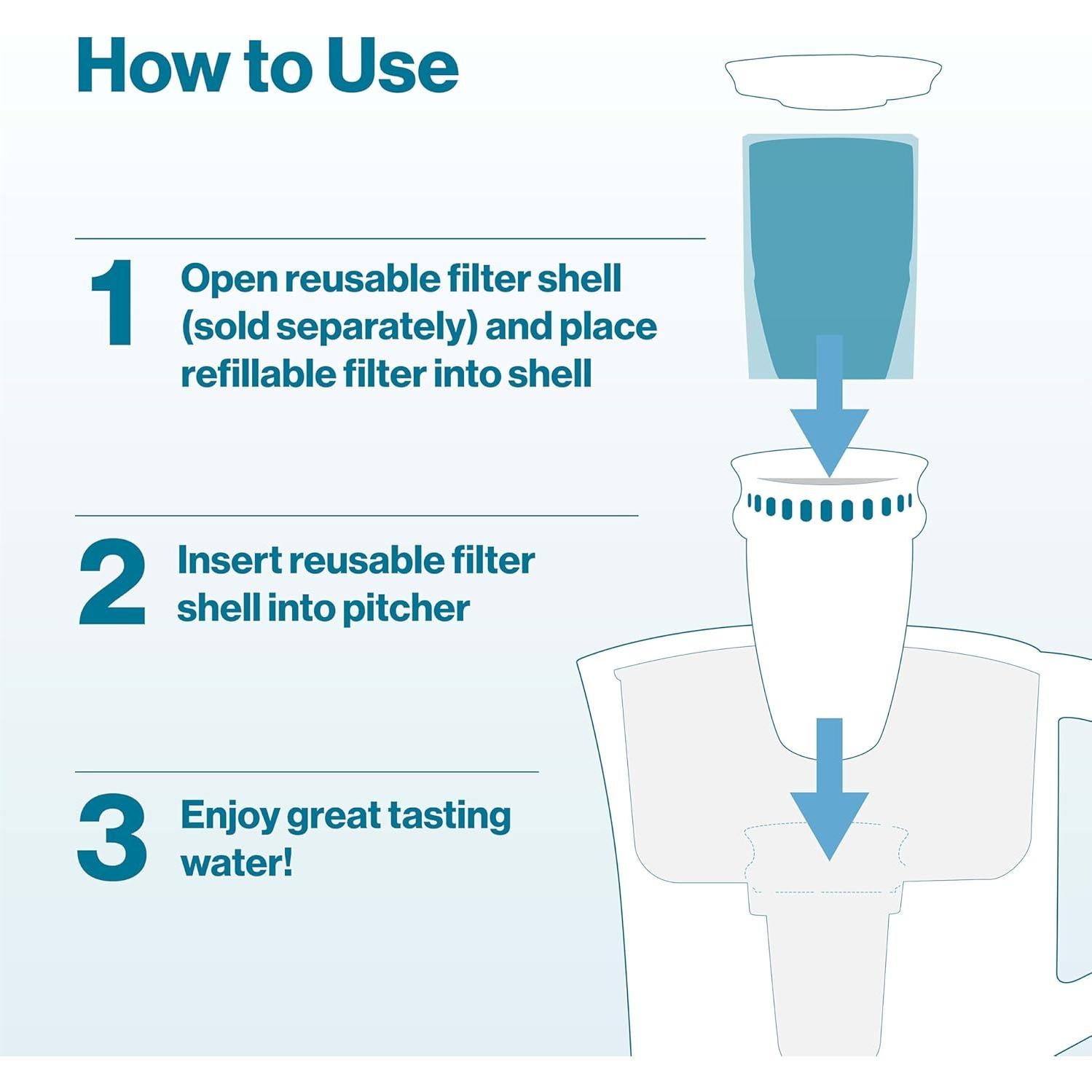 How to Use

1 Open reusable filter shell (sold separately) and place refillable filter into shell

2 Insert reusable filter shell into pitcher

3 Enjoy great tasting water!