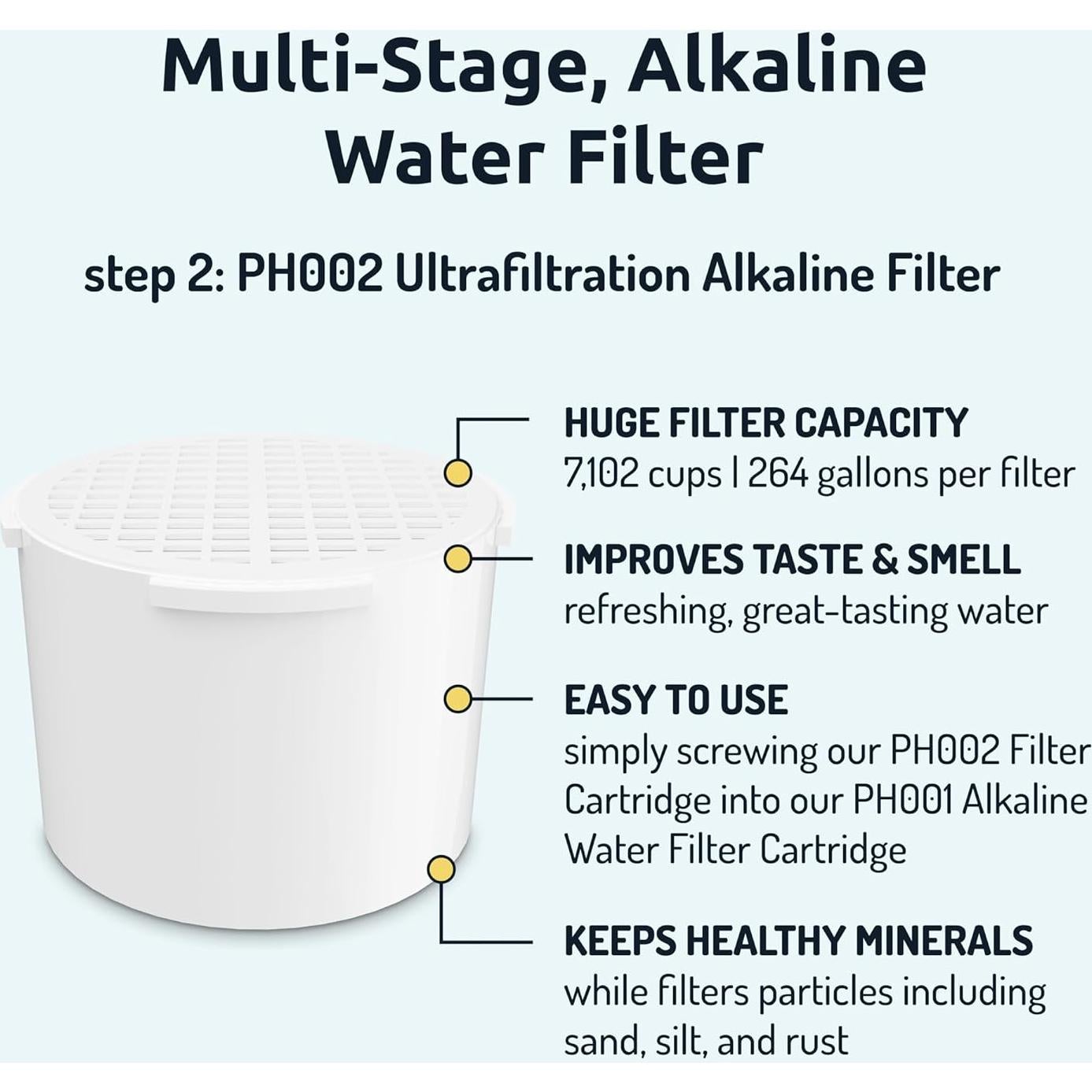 Multi-Stage, Alkaline Water Filter

step 2: PH002 Ultrafiltration Alkaline Filter

HUGE FILTER CAPACITY
7,102 cups | 264 gallons per filter

IMPROVES TASTE & SMELL
refreshing, great-tasting water

EASY TO USE
simply screwing our PH002 Filter Cartridge into our PH001 Alkaline Water Filter Cartridge

KEEPS HEALTHY MINERALS
while filters particles including sand, silt, and rust