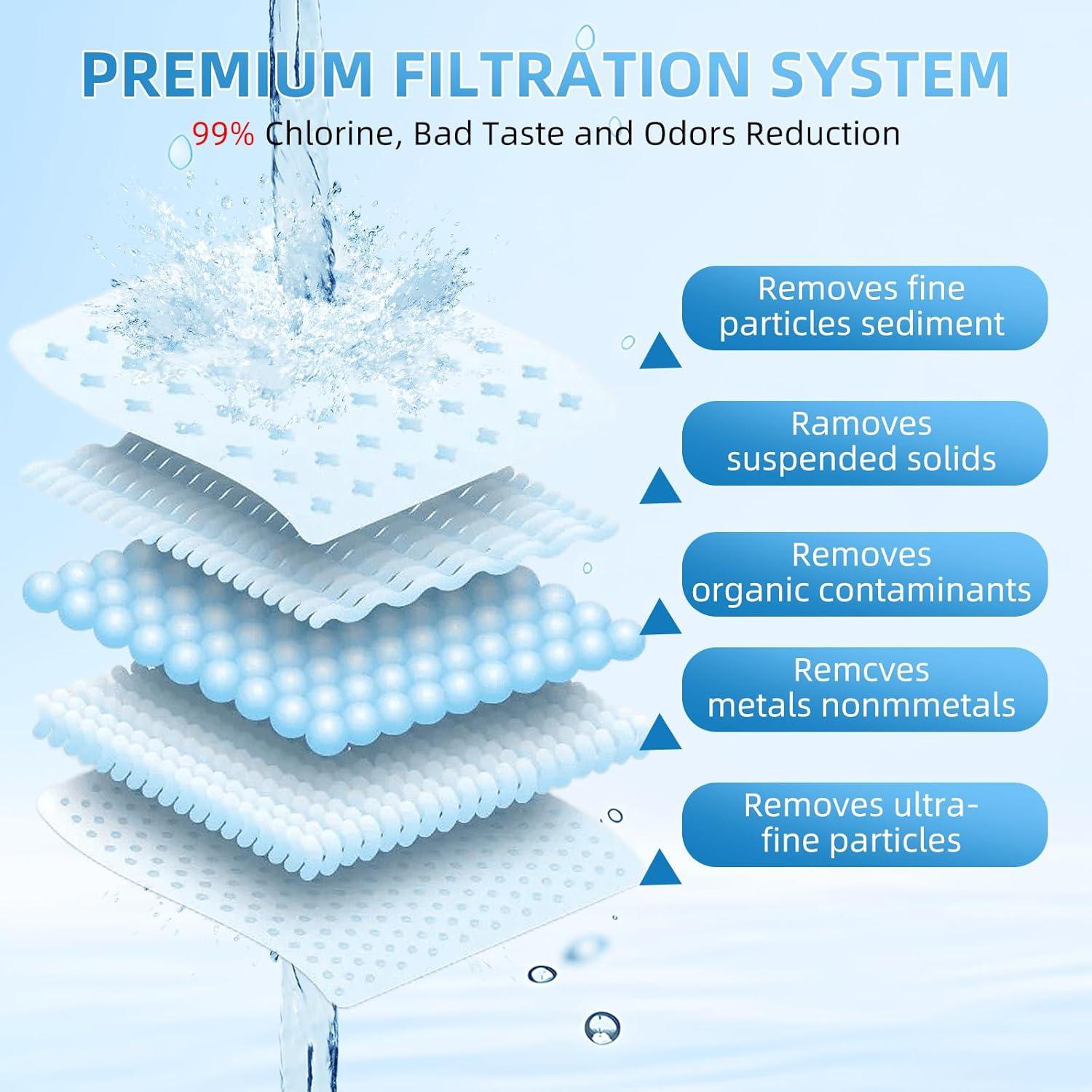 PREMIUM FILTRATION SYSTEM

99% Chlorine, Bad Taste and Odors Reduction

Removes fine particles sediment

Ramoves suspended solids

Removes organic contaminants

Remcves metals nonmmetals

Removes ultra-fine particles