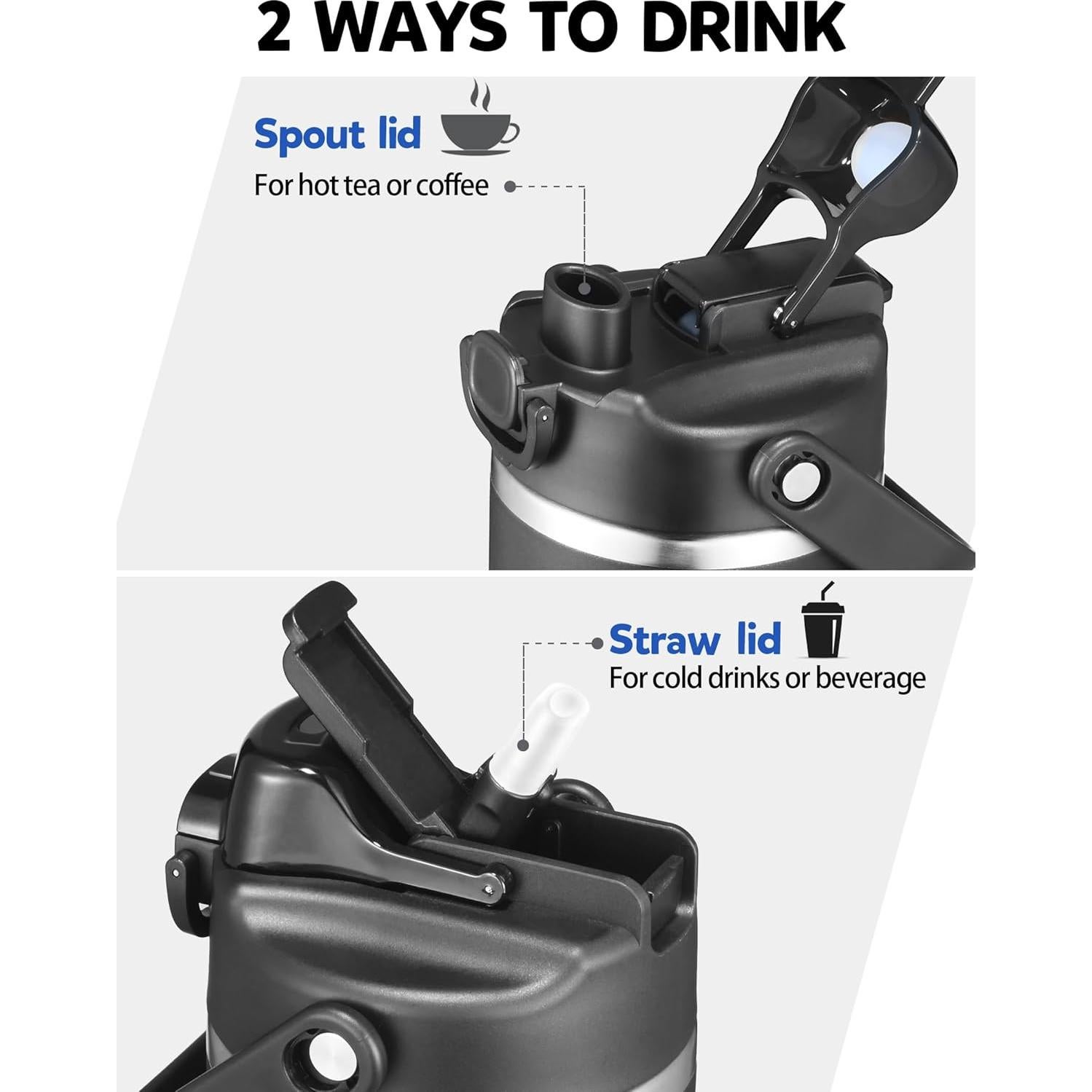 2 WAYS TO DRINK

Spout lid

For hot tea or coffee

Straw lid

For cold drinks or beverage