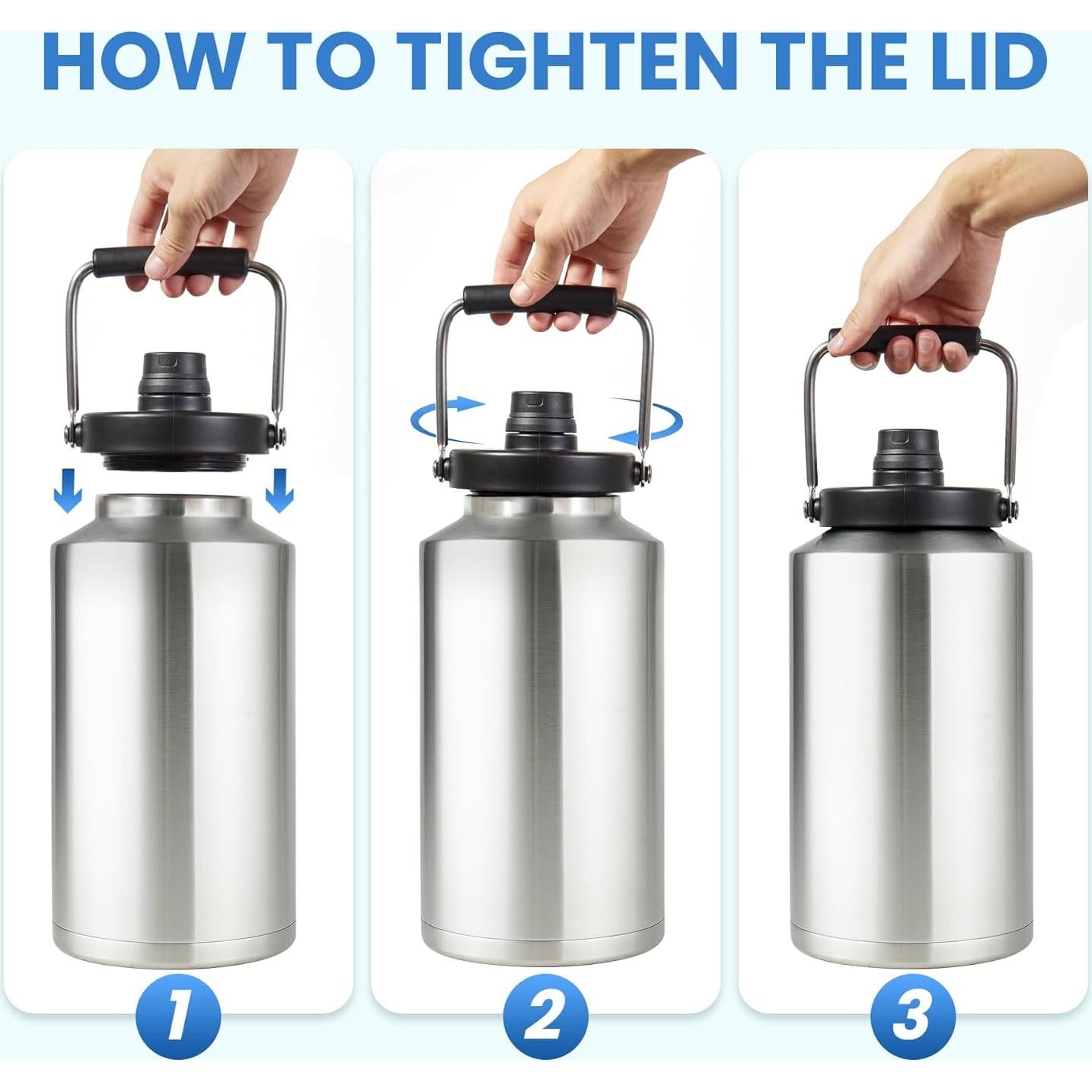 HOW TO TIGHTEN THE LID

1

2

3