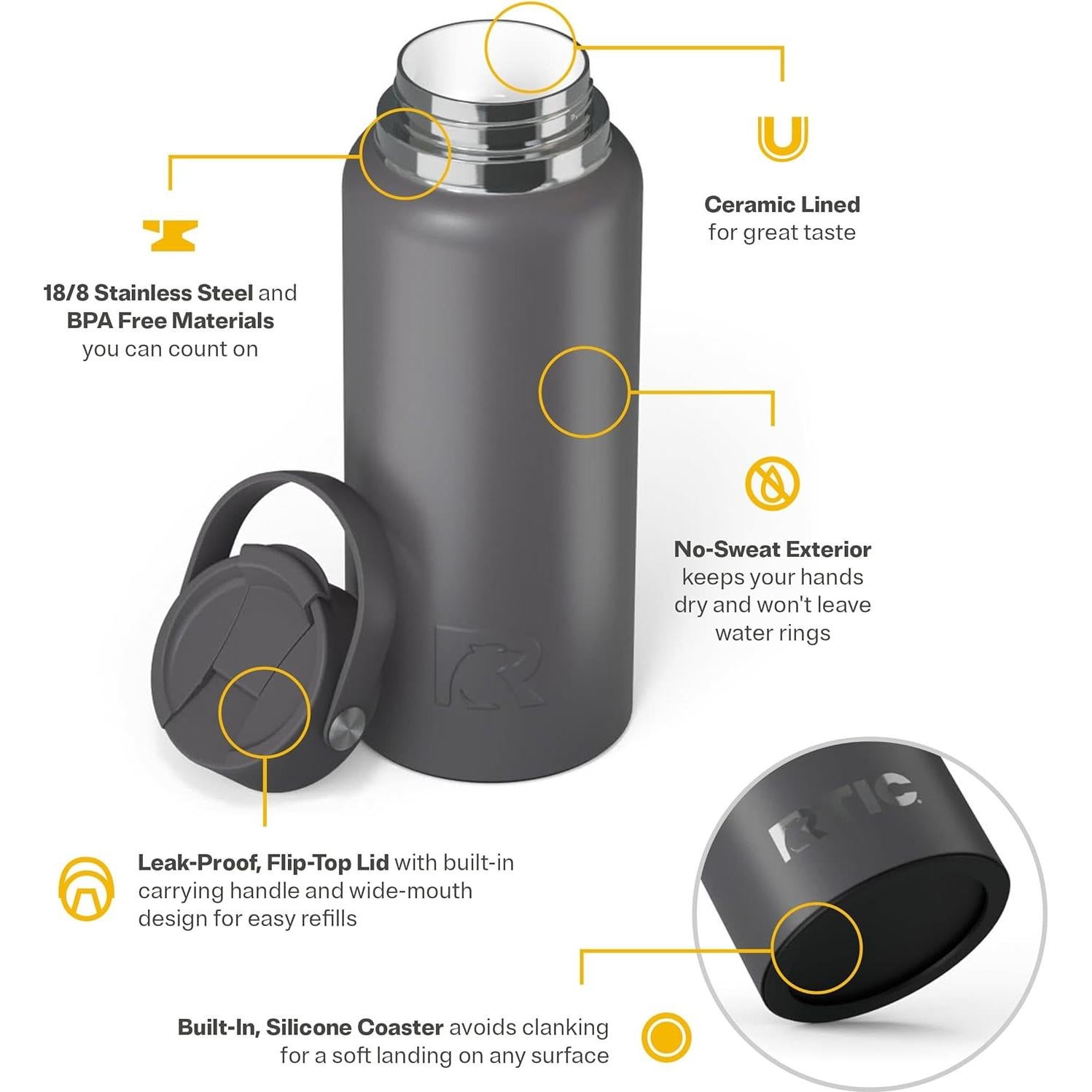 Ceramic Lined
for great taste

18/8 Stainless Steel and
BPA Free Materials
you can count on

No-Sweat Exterior
keeps your hands
dry and won't leave
water rings

RTIC

Leak-Proof, Flip-Top Lid with built-in carrying handle and wide-mouth design for easy refills

Built-In, Silicone Coaster avoids clanking for a soft landing on any surface