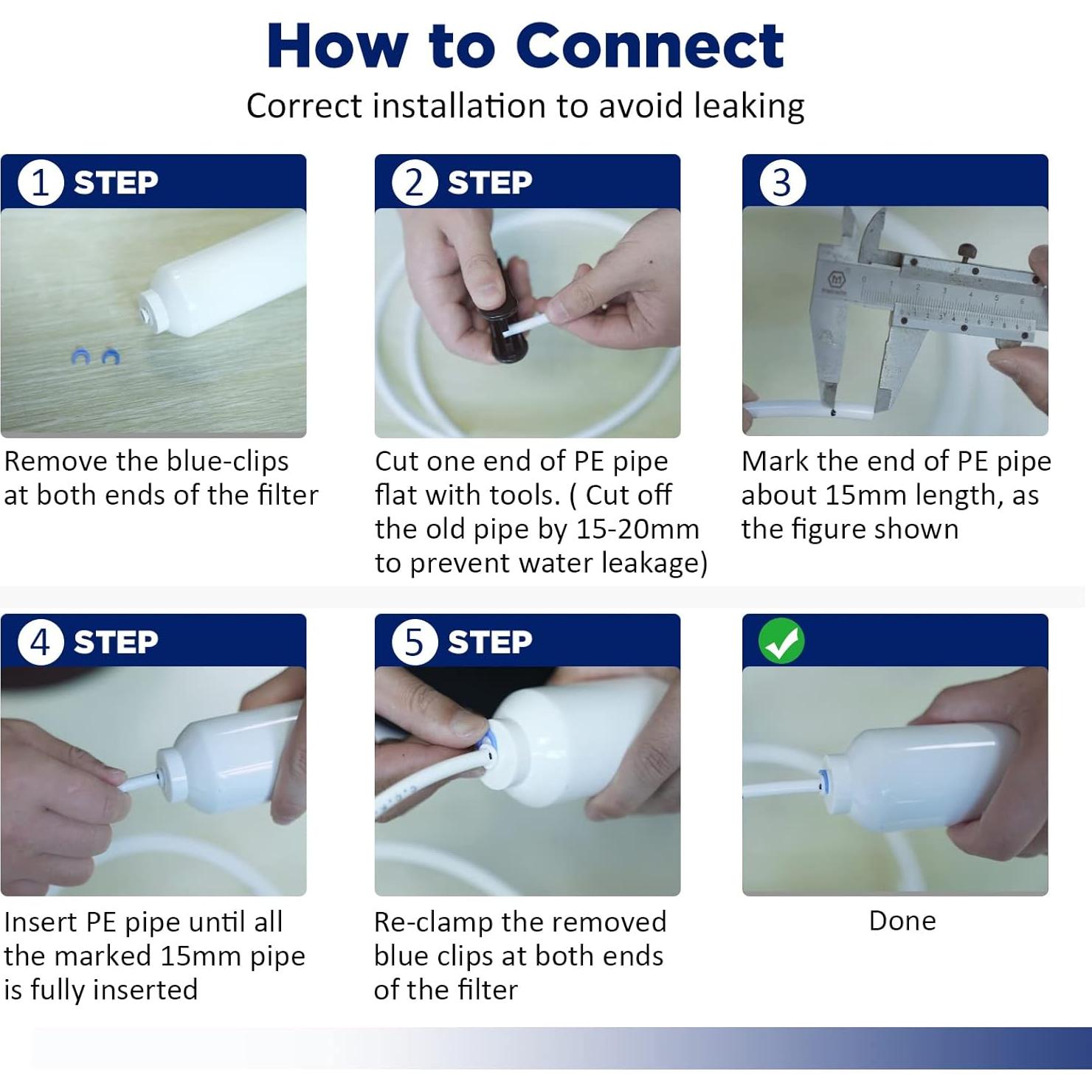 How to Connect

Correct installation to avoid leaking

1 STEP

Remove the blue-clips at both ends of the filter

2 STEP

Cut one end of PE pipe flat with tools. ( Cut off the old pipe by 15-20mm to prevent water leakage)

3

Mark the end of PE pipe about 15mm length, as the figure shown

4 STEP

Insert PE pipe until all the marked 15mm pipe is fully inserted

5 STEP

Re-clamp the removed blue clips at both ends of the filter

Done