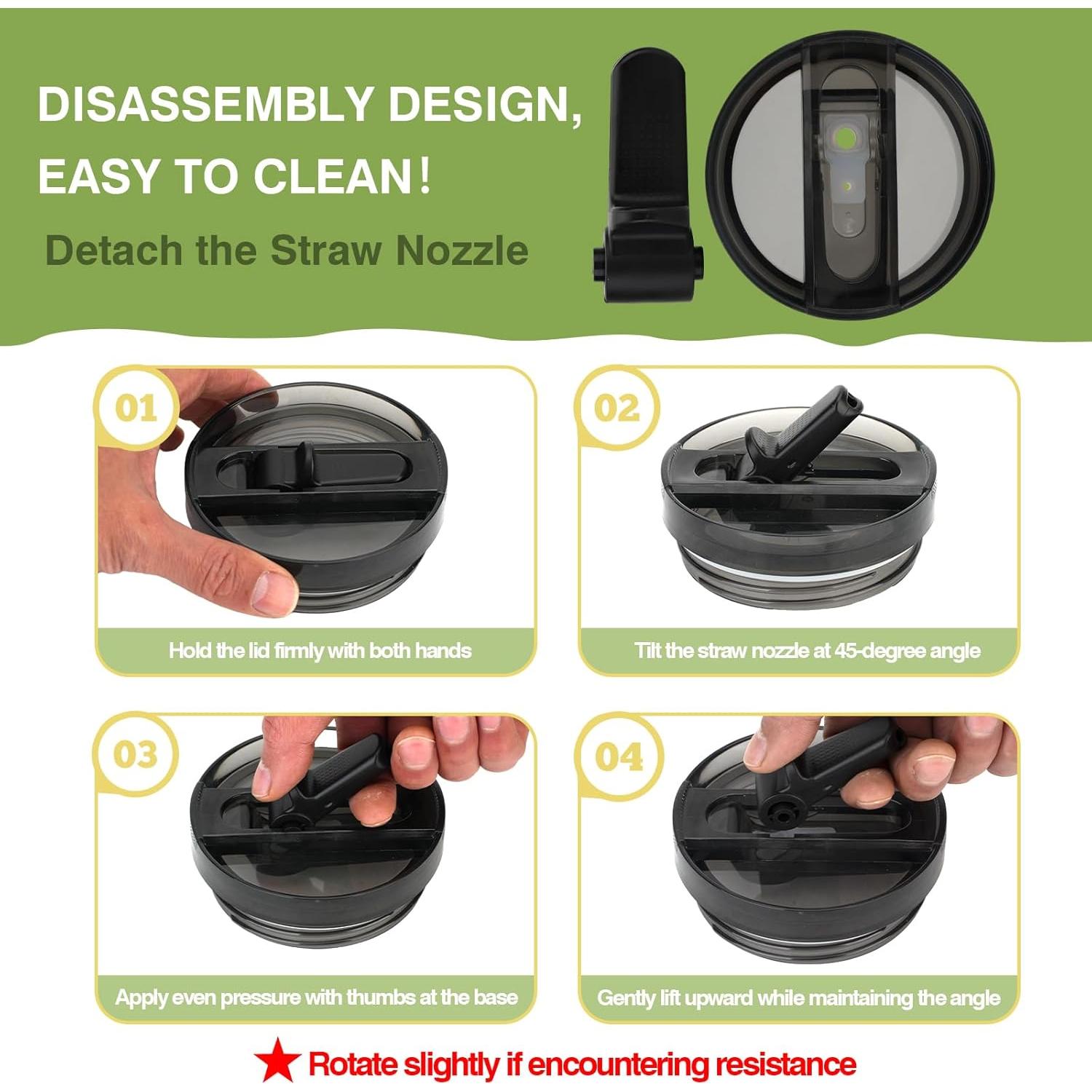 DISASSEMBLY DESIGN, EASY TO CLEAN!

Detach the Straw Nozzle

01

Hold the lid firmly with both hands

02

Tilt the straw nozzle at 45-degree angle

03

Apply even pressure with thumbs at the base

04

Gently lift upward while maintaining the angle

★ Rotate slightly if encountering resistance