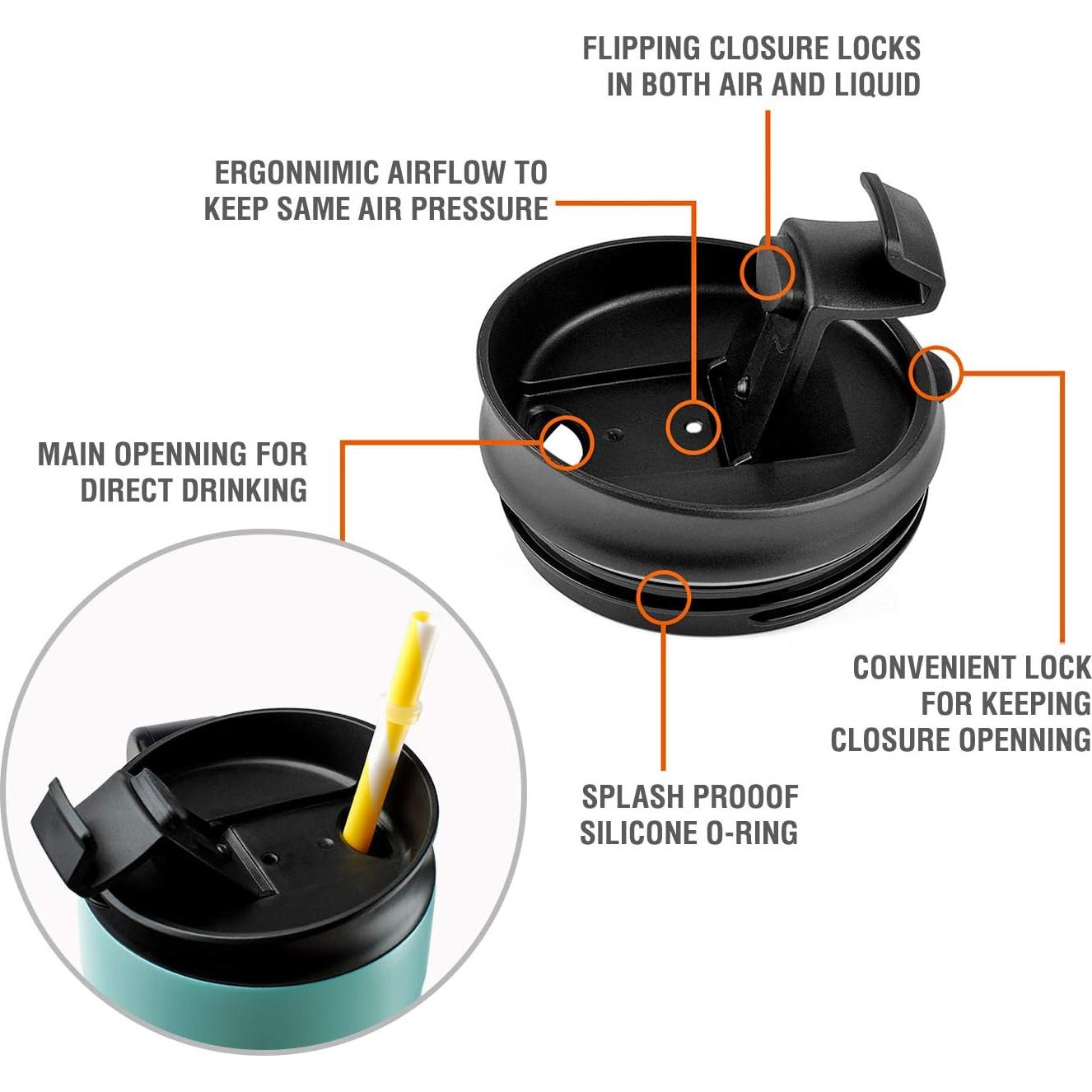 FLIPPING CLOSURE LOCKS IN BOTH AIR AND LIQUID

ERGONNIMIC AIRFLOW TO KEEP SAME AIR PRESSURE

MAIN OPENNING FOR DIRECT DRINKING

CONVENIENT LOCK FOR KEEPING CLOSURE OPENNING

SPLASH PROOOF SILICONE O-RING