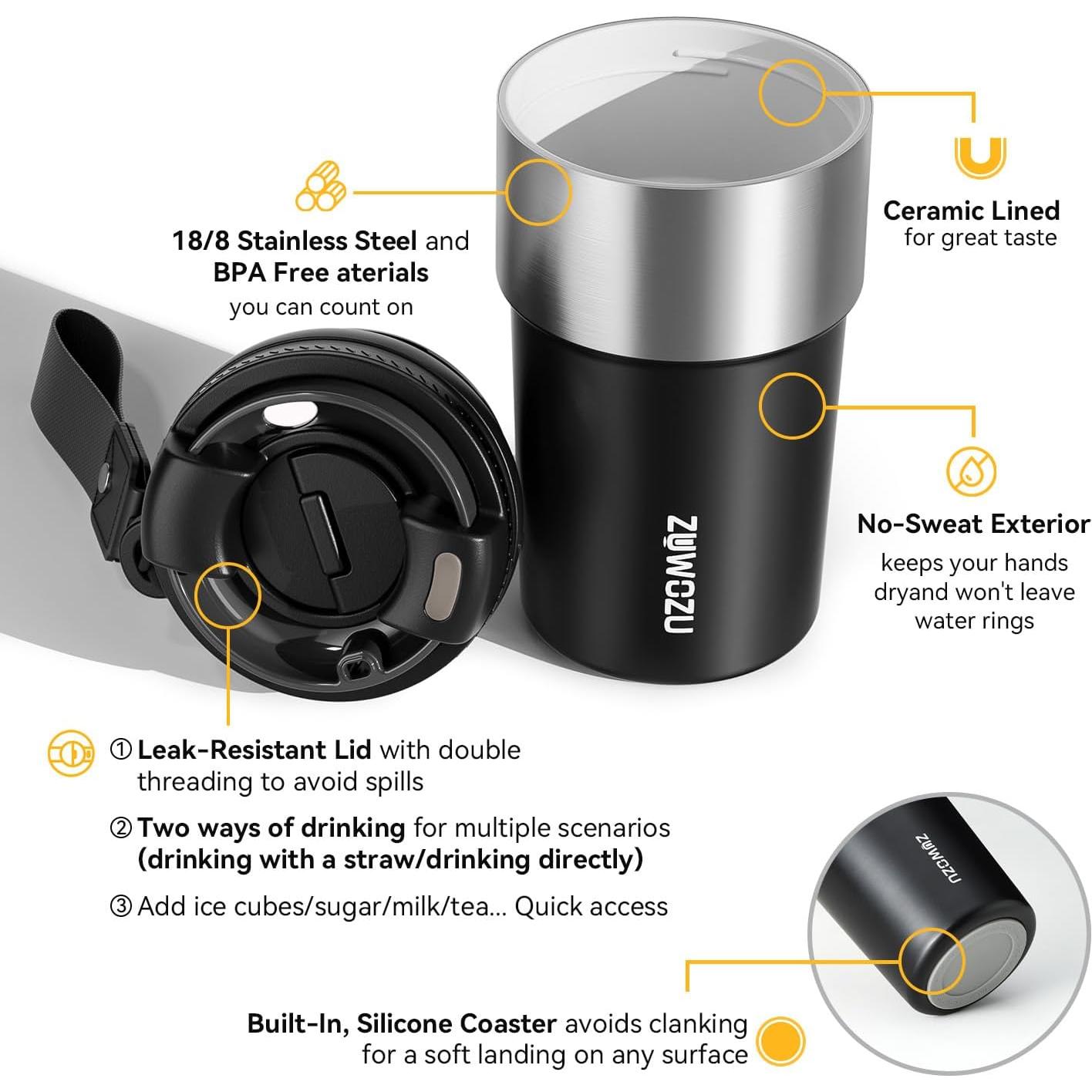 18/8 Stainless Steel and BPA Free aterials
you can count on

Ceramic Lined
for great taste

ZUWOZU

No-Sweat Exterior
keeps your hands dryand won't leave water rings

① Leak-Resistant Lid with double threading to avoid spills

② Two ways of drinking for multiple scenarios (drinking with a straw/drinking directly)

③ Add ice cubes/sugar/milk/tea... Quick access

ZUWOZU

Built-In, Silicone Coaster avoids clanking for a soft landing on any surface