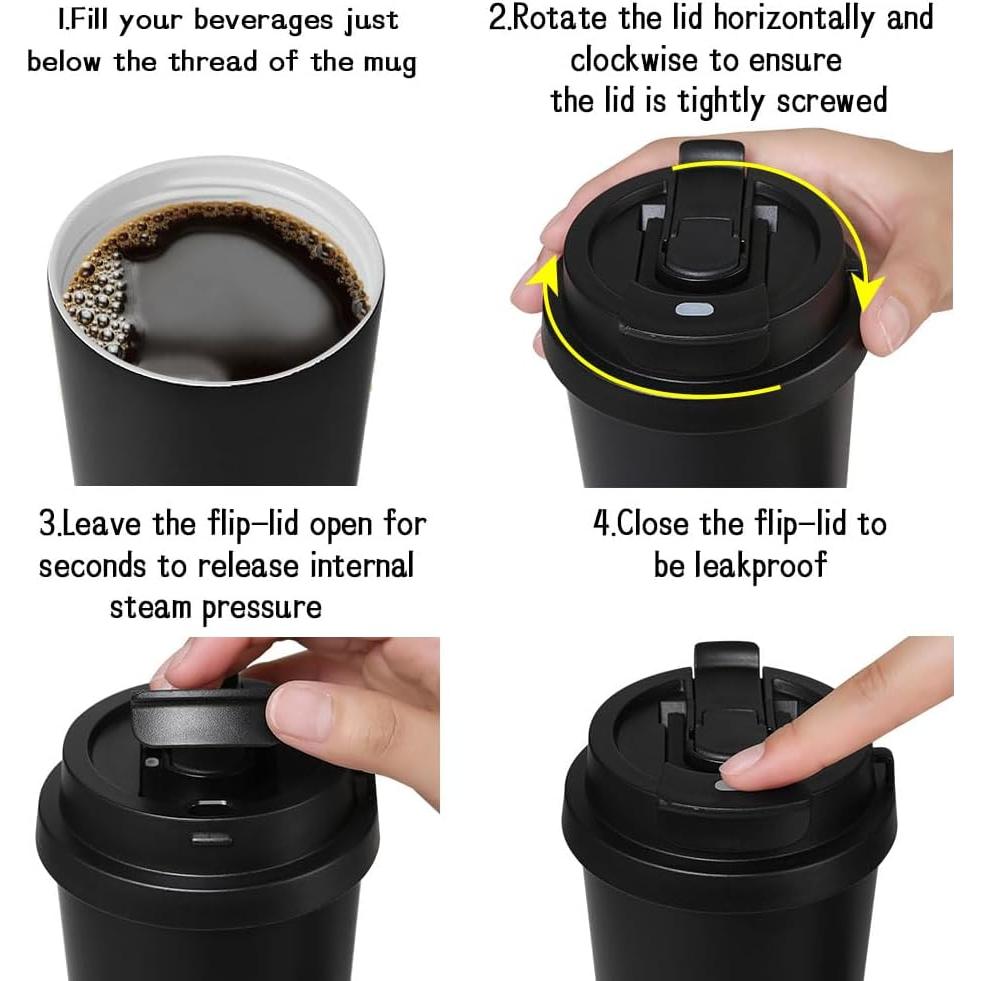 1.Fill your beverages just below the thread of the mug

2.Rotate the lid horizontally and clockwise to ensure the lid is tightly screwed

3.Leave the flip-lid open for seconds to release internal steam pressure

4.Close the flip-lid to be leakproof