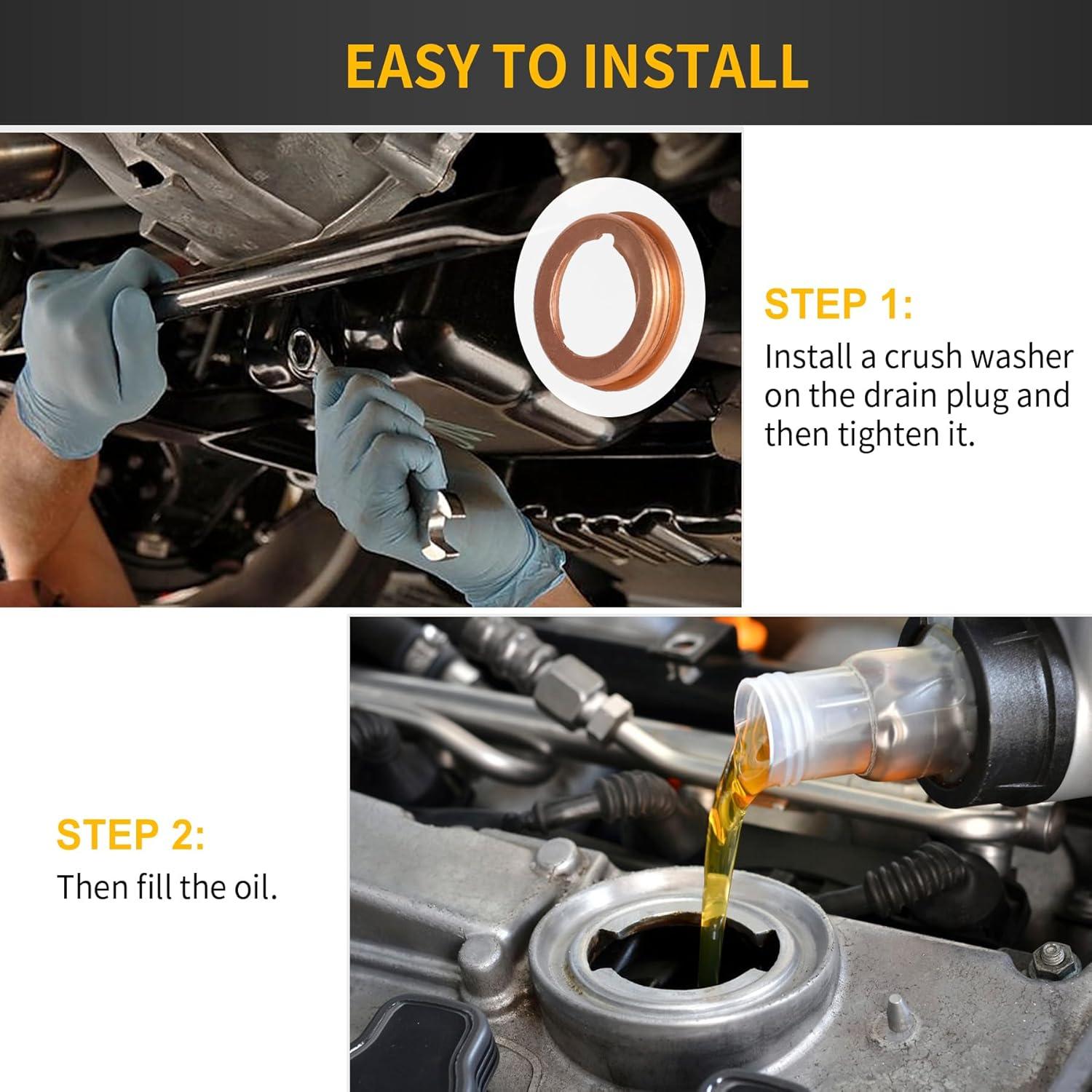 EASY TO INSTALL

STEP 1:
Install a crush washer on the drain plug and then tighten it.

STEP 2:
Then fill the oil.