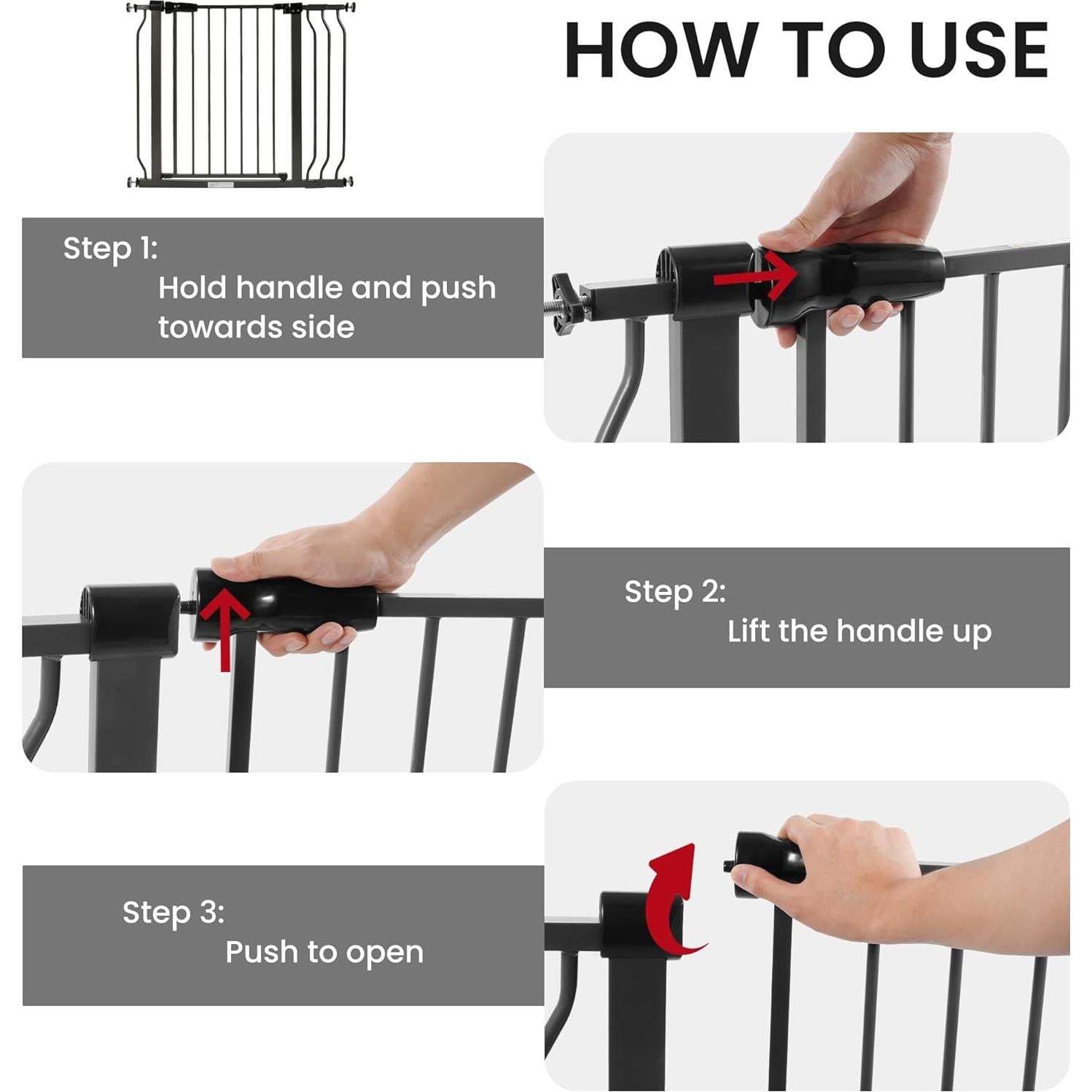 HOW TO USE

Step 1:
Hold handle and push towards side

Step 2:
Lift the handle up

Step 3:
Push to open