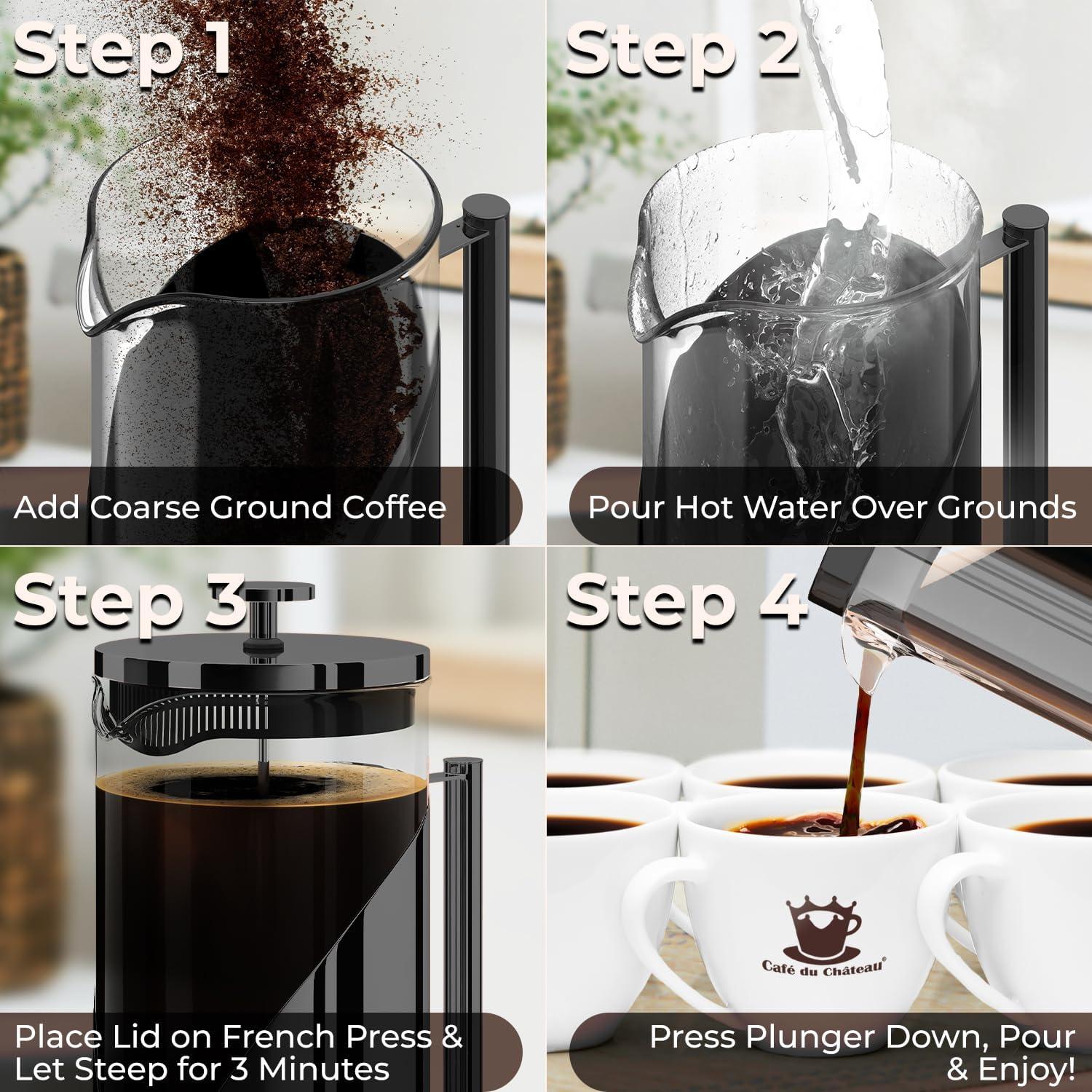 Step 1

Add Coarse Ground Coffee

Step 2

Pour Hot Water Over Grounds

Step 3

Place Lid on French Press & Let Steep for 3 Minutes

Step 4

Café du Château®

Press Plunger Down, Pour & Enjoy!