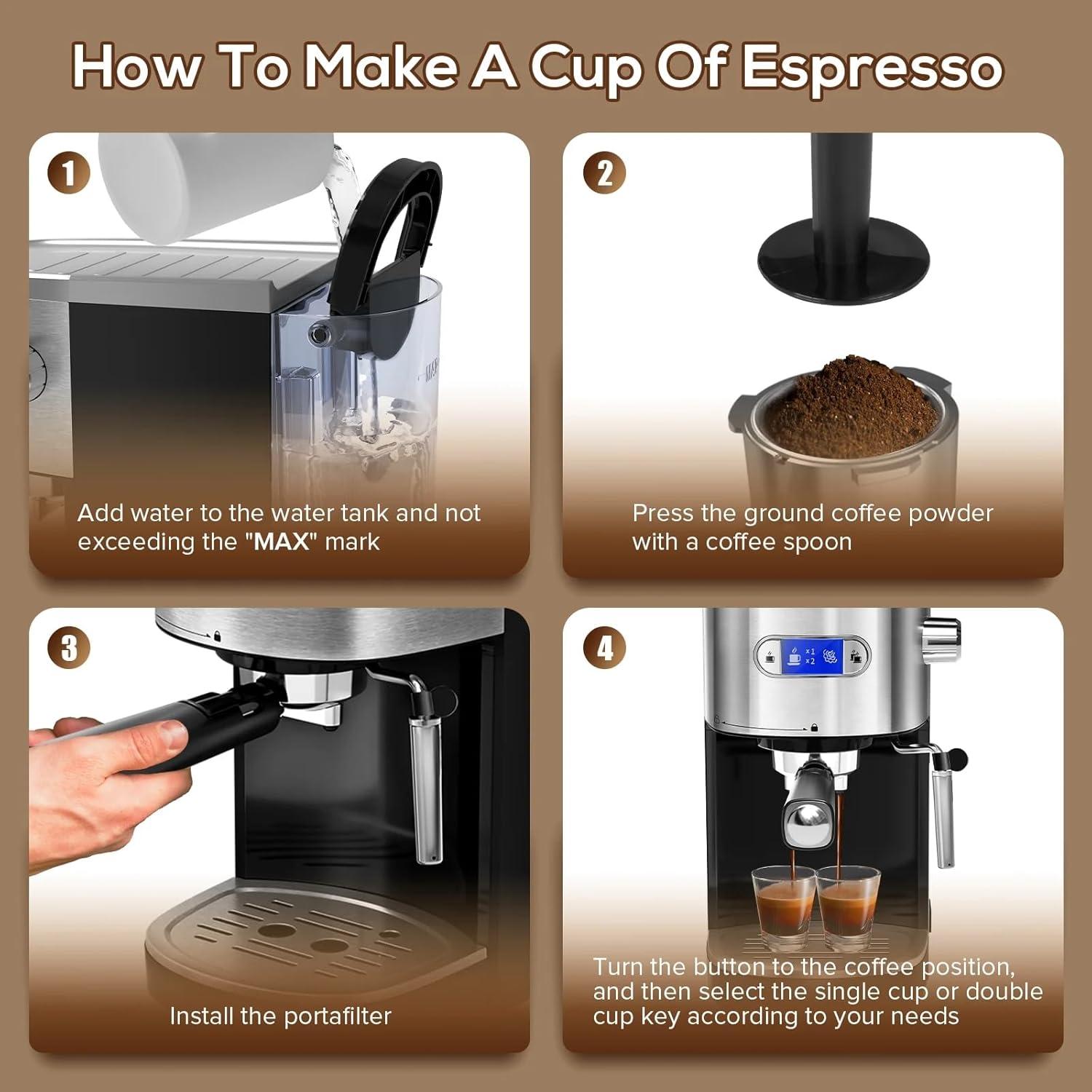 How To Make A Cup Of Espresso

1

Add water to the water tank and not exceeding the "MAX" mark

2

Press the ground coffee powder with a coffee spoon

3

Install the portafilter

4

x1
x2

Turn the button to the coffee position, and then select the single cup or double cup key according to your needs