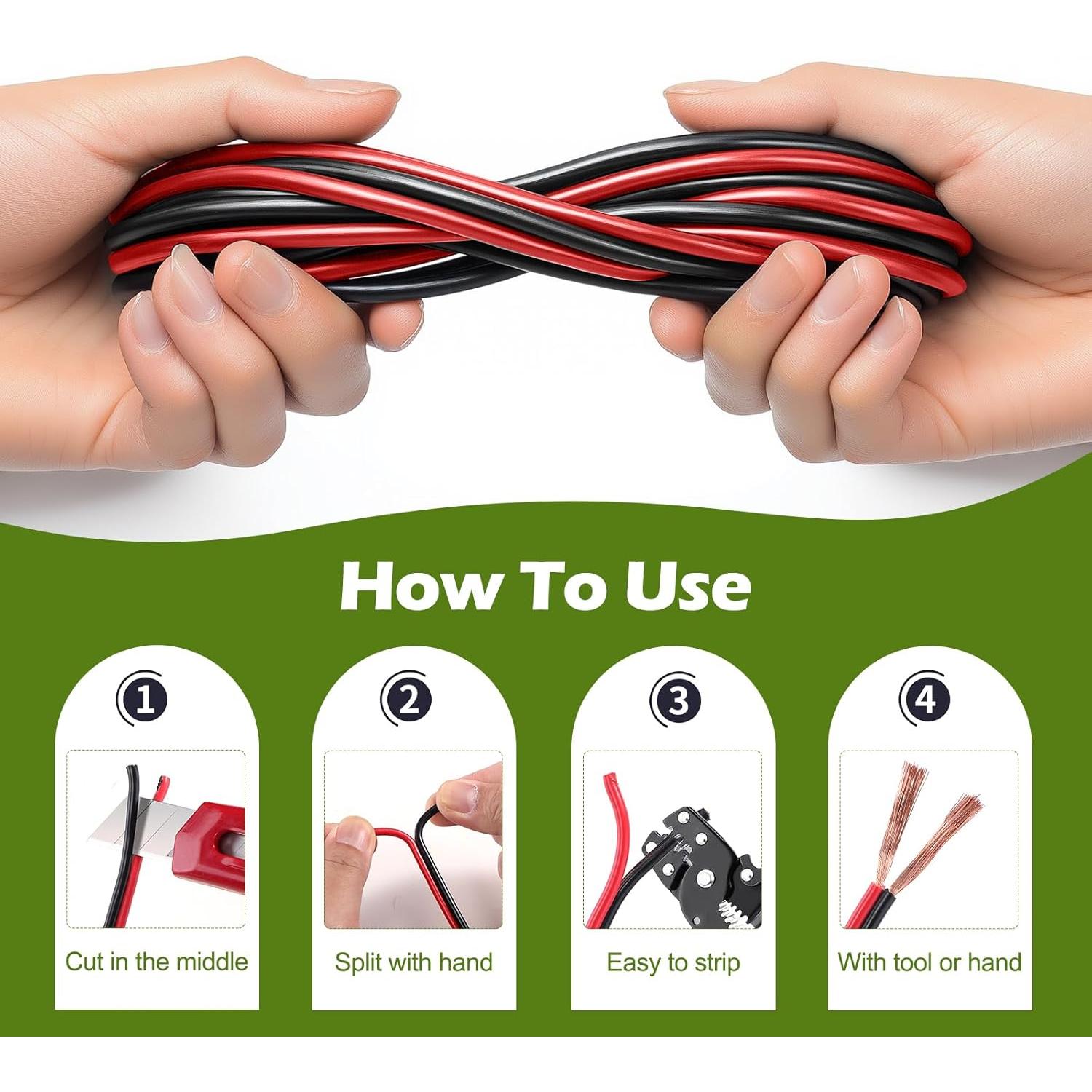 How To Use

1
Cut in the middle

2
Split with hand

3
Easy to strip

4
With tool or hand