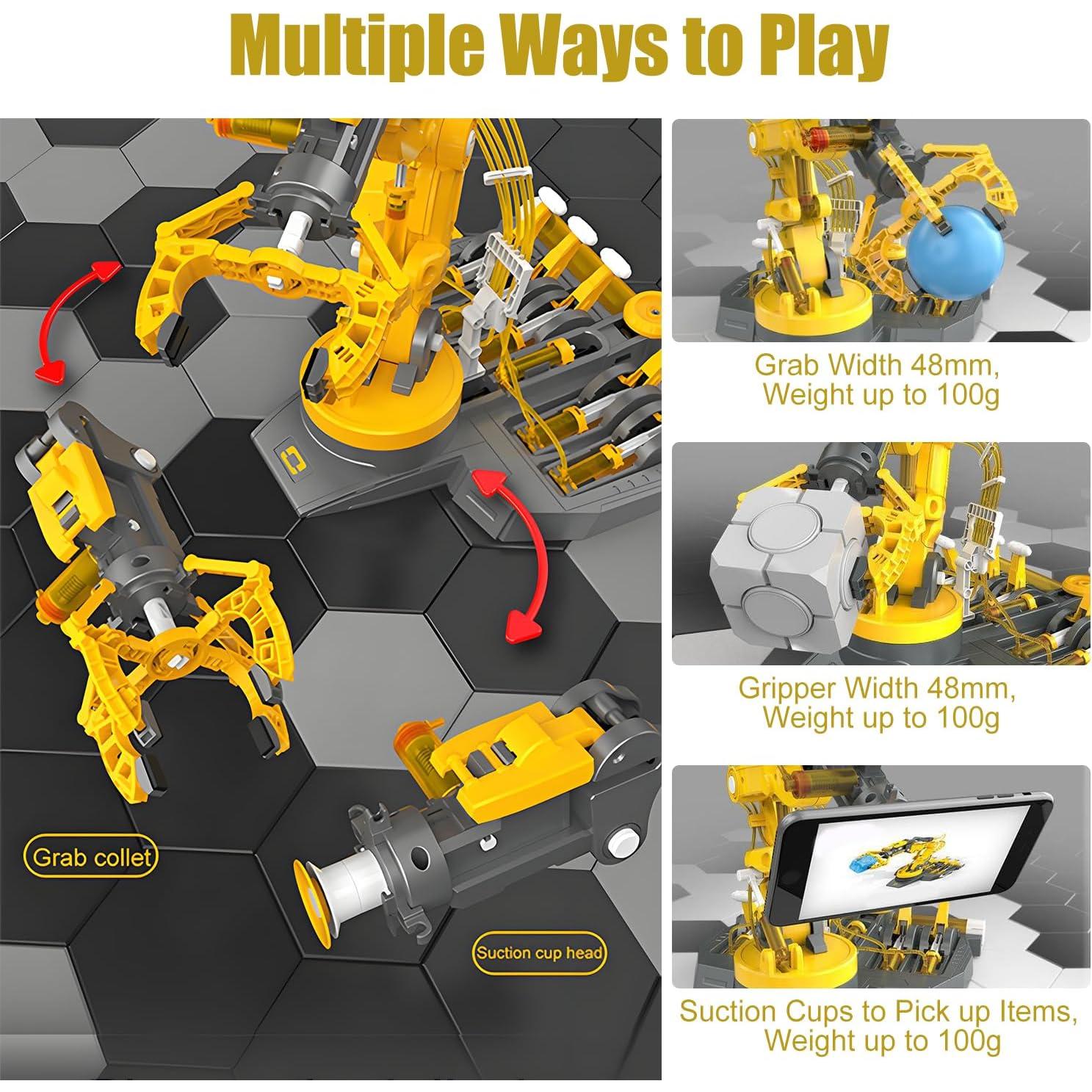 Multiple Ways to Play

Grab collet

Suction cup head

Grab Width 48mm, Weight up to 100g

Gripper Width 48mm, Weight up to 100g

Suction Cups to Pick up Items, Weight up to 100g