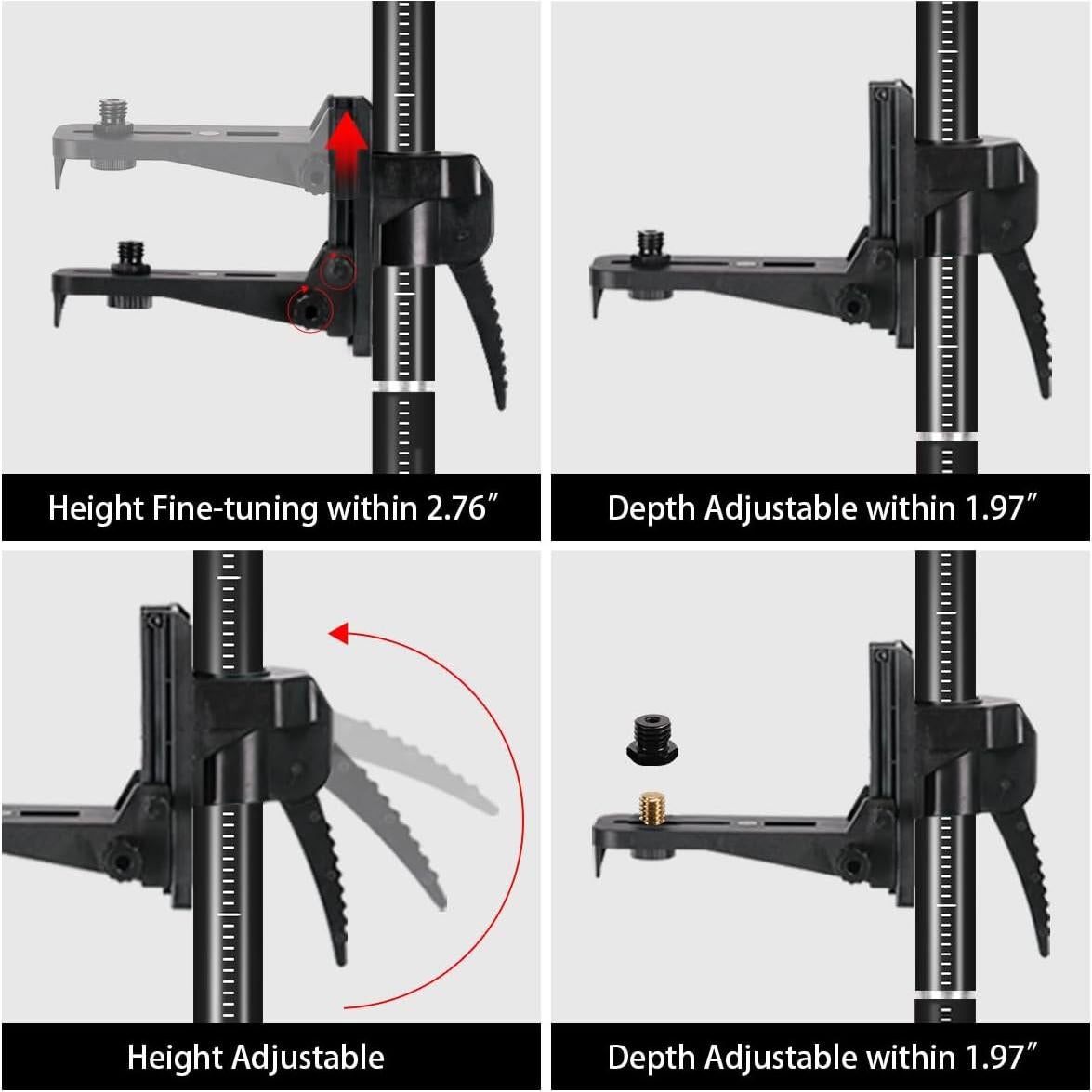 Height Fine-tuning within 2.76″

Depth Adjustable within 1.97″

Height Adjustable

Depth Adjustable within 1.97″