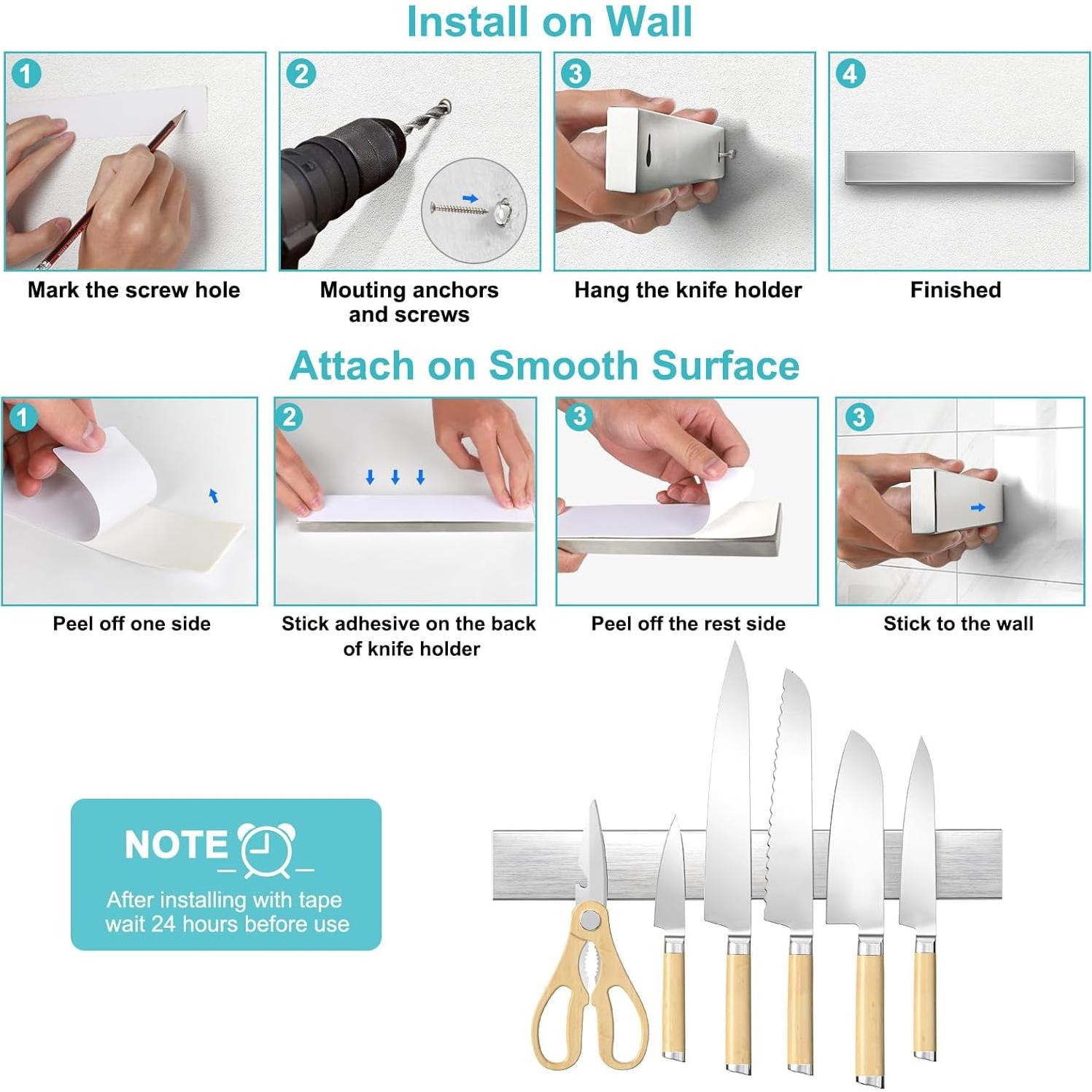 Install on Wall

1
Mark the screw hole

2
Mouting anchors and screws

3
Hang the knife holder

4
Finished

Attach on Smooth Surface

1
Peel off one side

2
Stick adhesive on the back of knife holder

3
Peel off the rest side

3
Stick to the wall

NOTE
After installing with tape wait 24 hours before use