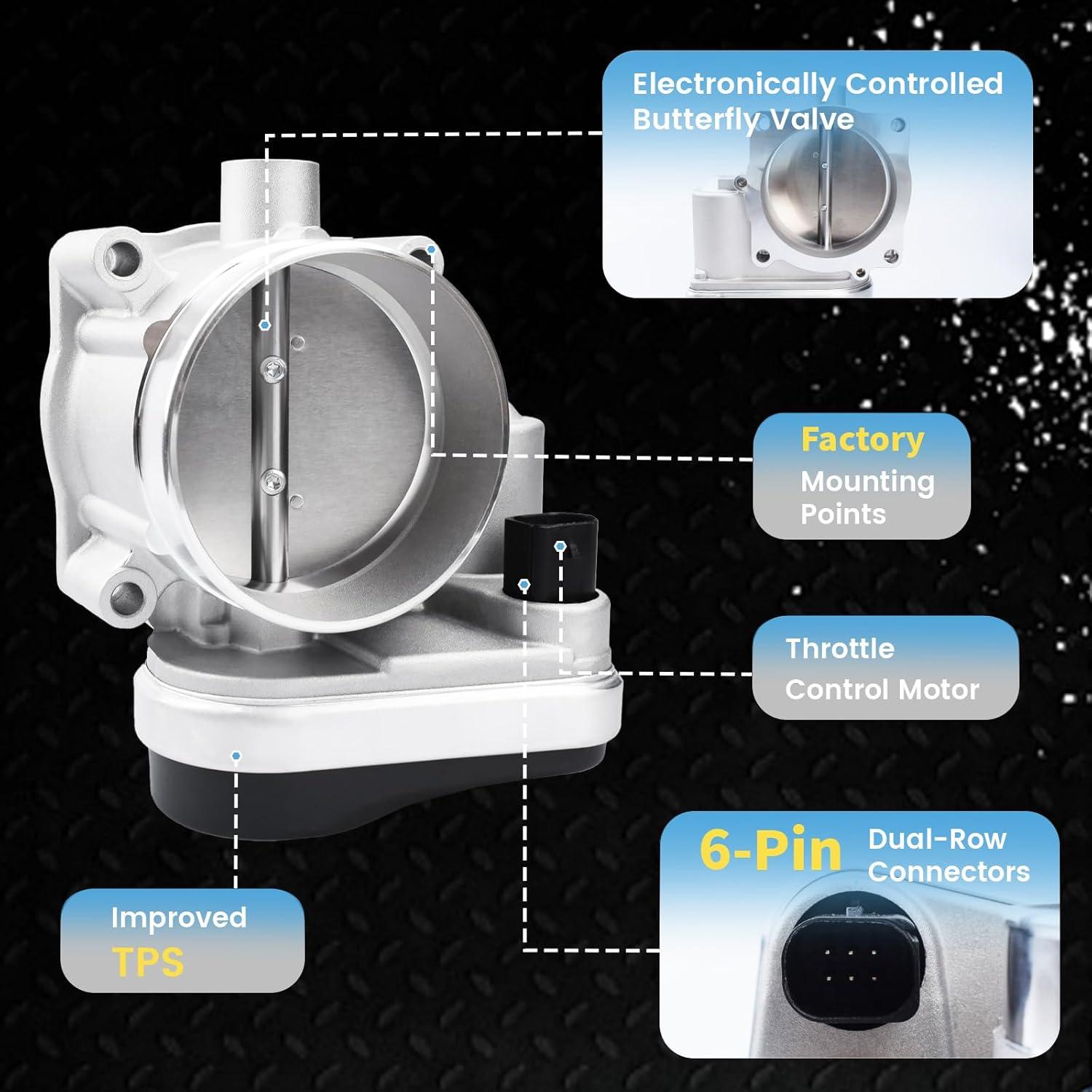 Electronically Controlled Butterfly Valve

Factory Mounting Points

Throttle Control Motor

6-Pin Dual-Row Connectors

Improved TPS