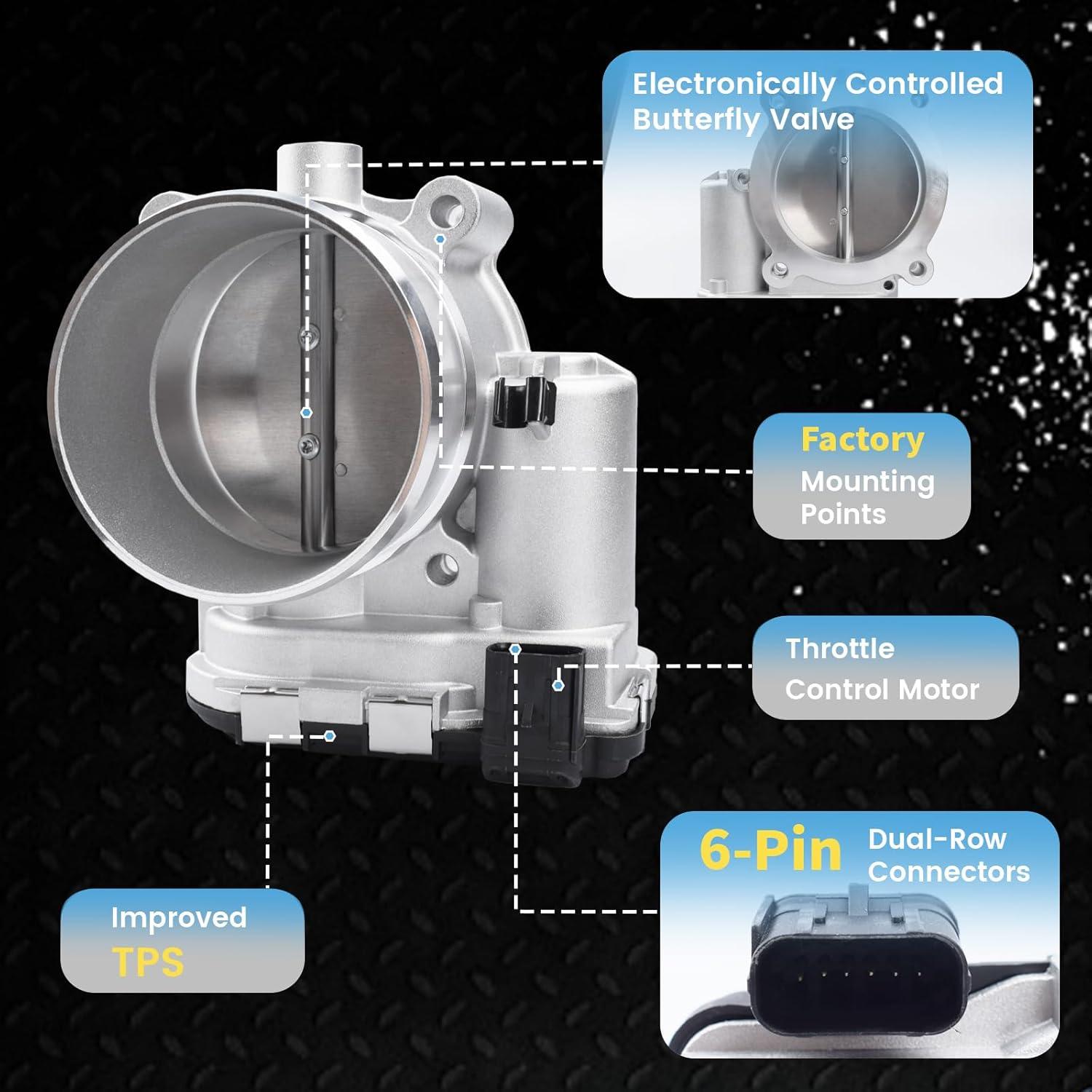 Electronically Controlled Butterfly Valve

Factory Mounting Points

Throttle Control Motor

6-Pin Dual-Row Connectors

Improved TPS