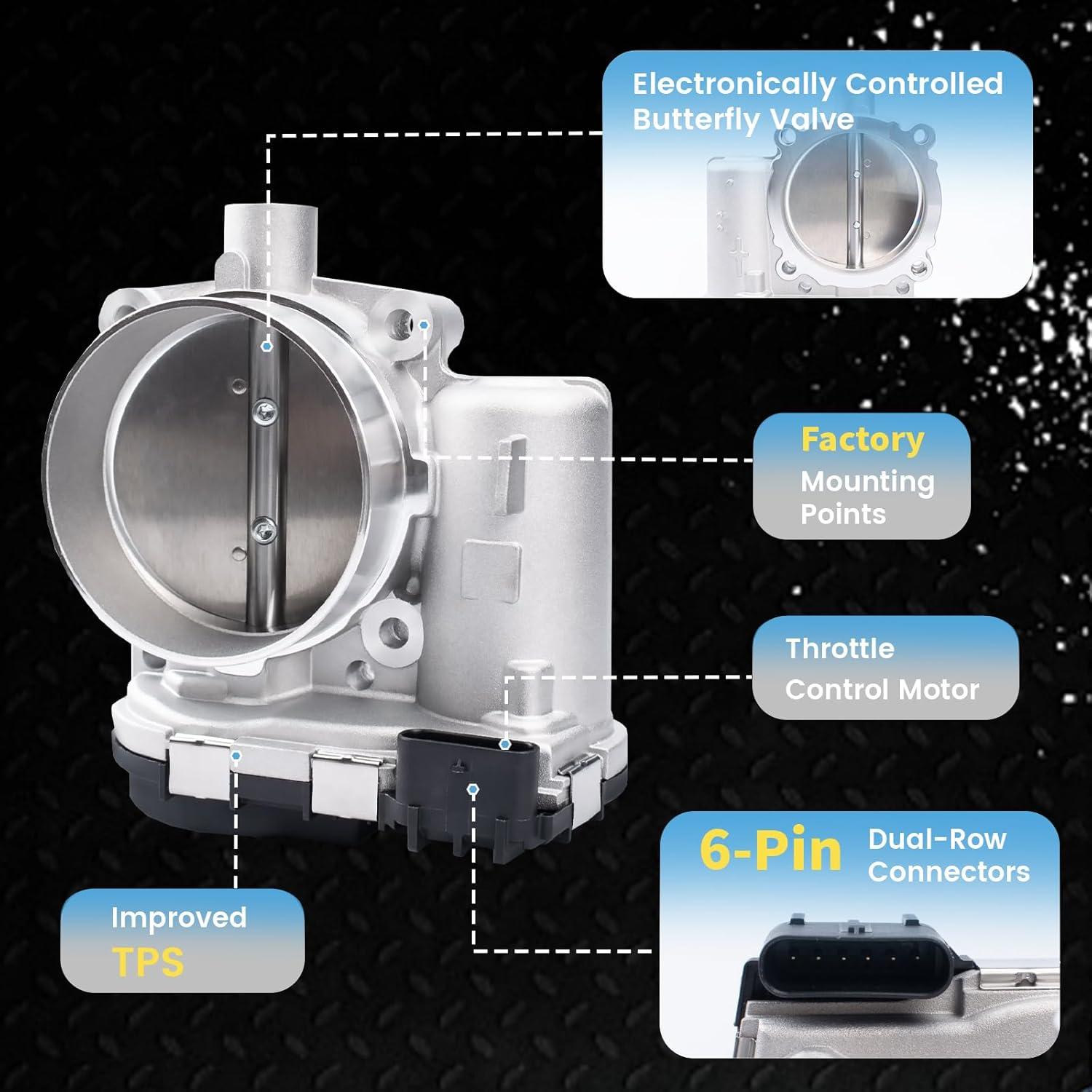 Electronically Controlled Butterfly Valve

Factory Mounting Points

Throttle Control Motor

6-Pin Dual-Row Connectors

Improved TPS