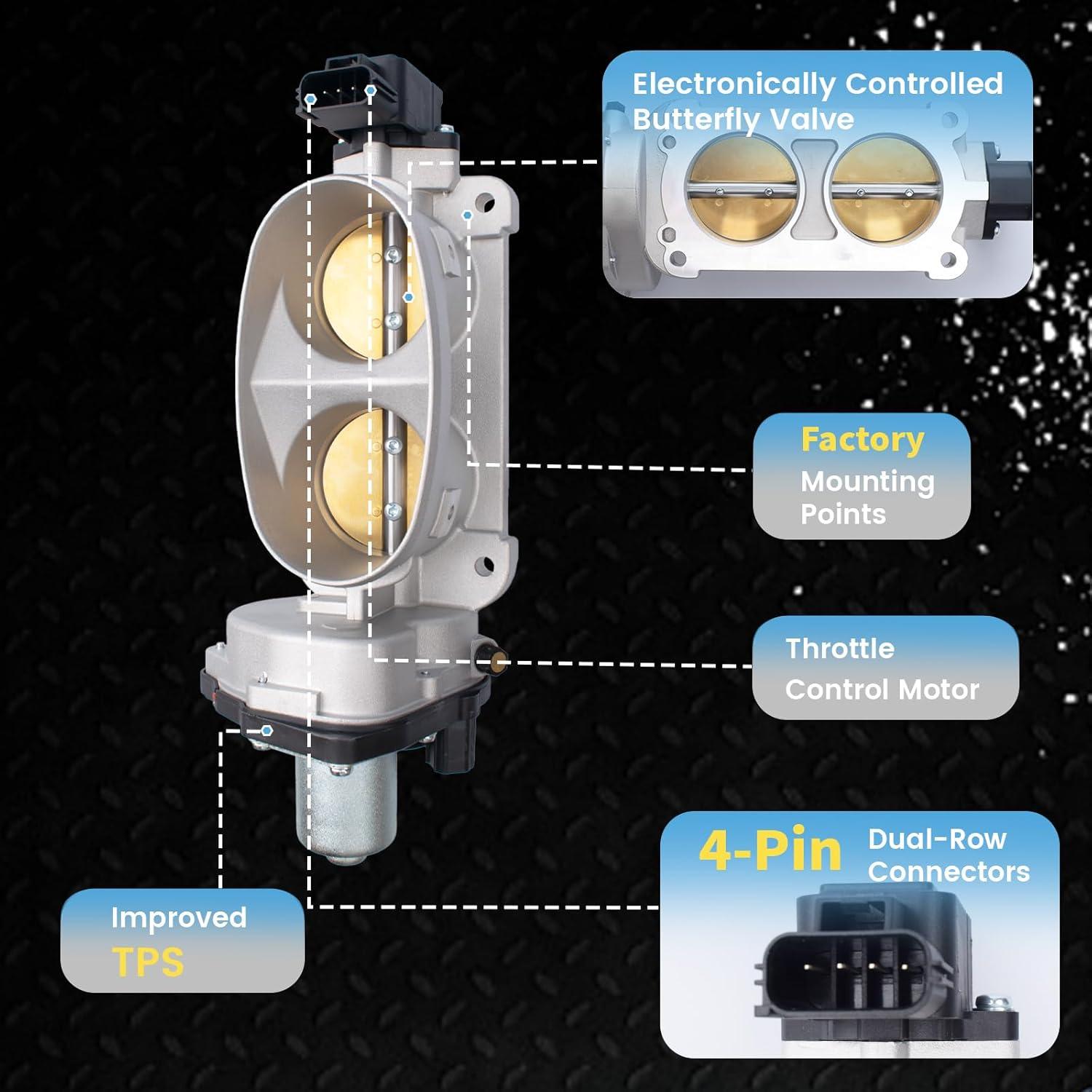 Electronically Controlled Butterfly Valve

Factory Mounting Points

Throttle Control Motor

4-Pin Dual-Row Connectors

Improved TPS