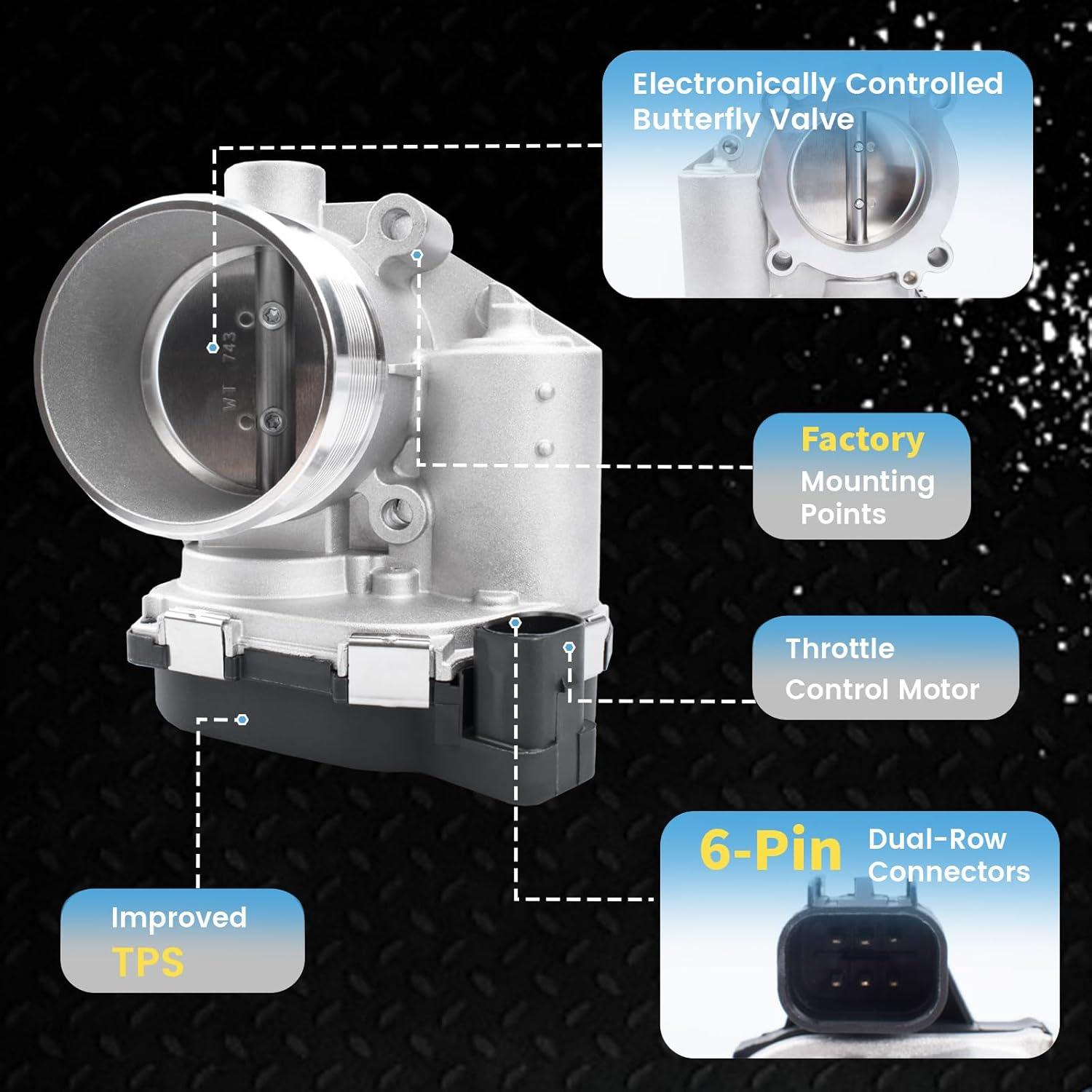 Electronically Controlled Butterfly Valve

WT 743

Factory Mounting Points

Throttle Control Motor

6-Pin Dual-Row Connectors

Improved TPS