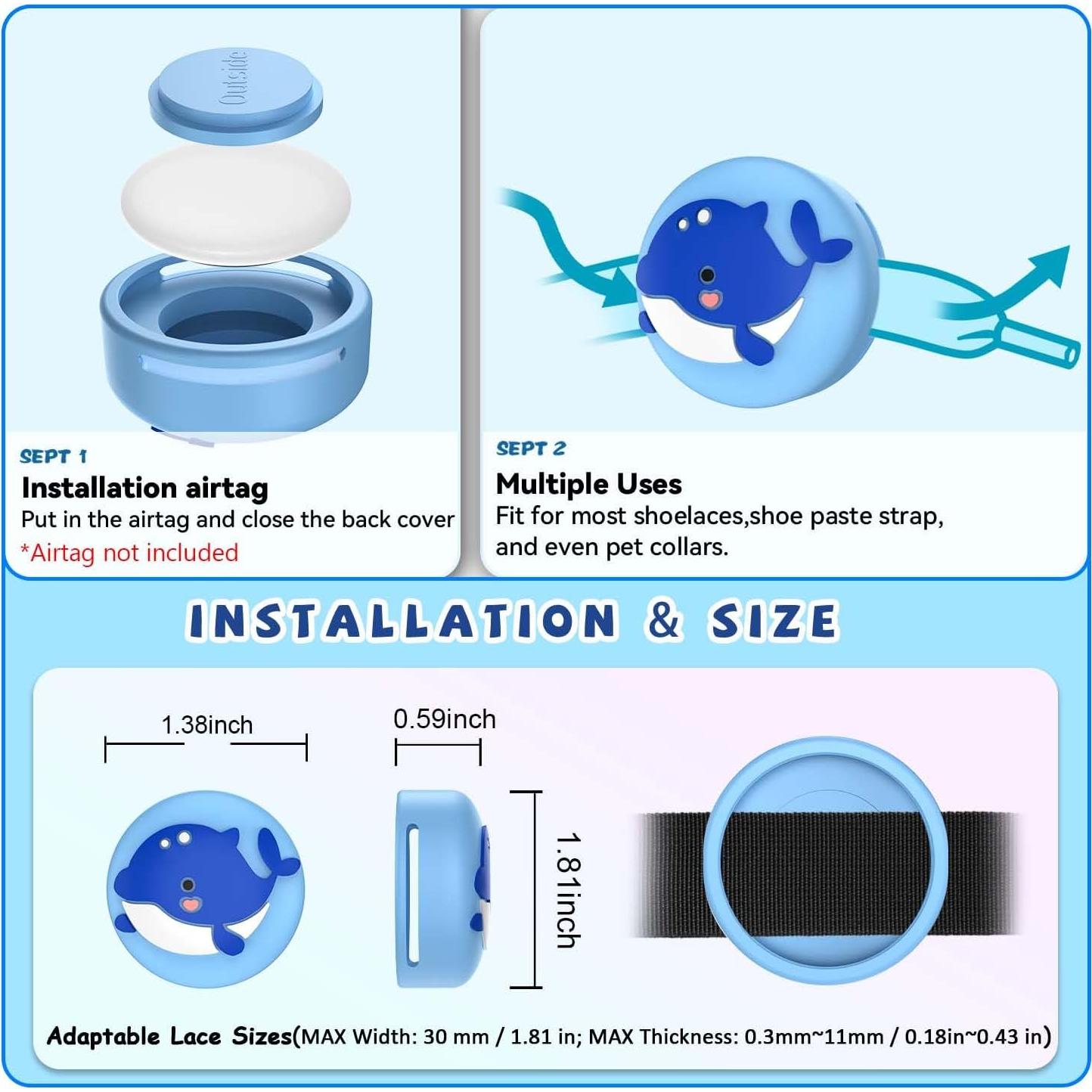 Outside

SEPT 1
Installation airtag
Put in the airtag and close the back cover
*Airtag not included

SEPT 2
Multiple Uses
Fit for most shoelaces,shoe paste strap, and even pet collars.

INSTALLATION & SIZE

1.38inch

0.59inch

1.81inch

Adaptable Lace Sizes(MAX Width: 30 mm / 1.81 in; MAX Thickness: 0.3mm~11mm / 0.18in~0.43 in)