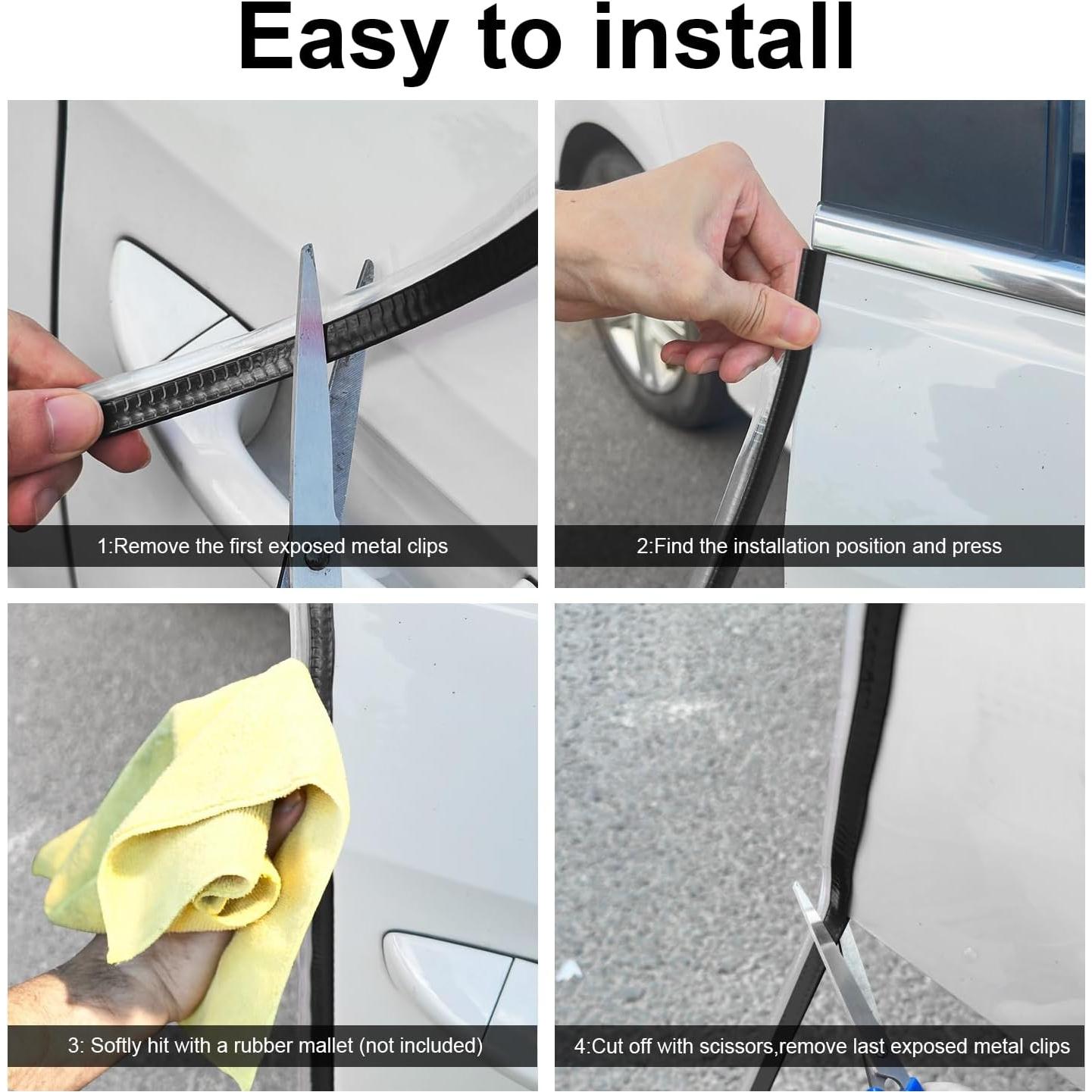 Easy to install

1:Remove the first exposed metal clips

2:Find the installation position and press

3: Softly hit with a rubber mallet (not included)

4:Cut off with scissors,remove last exposed metal clips