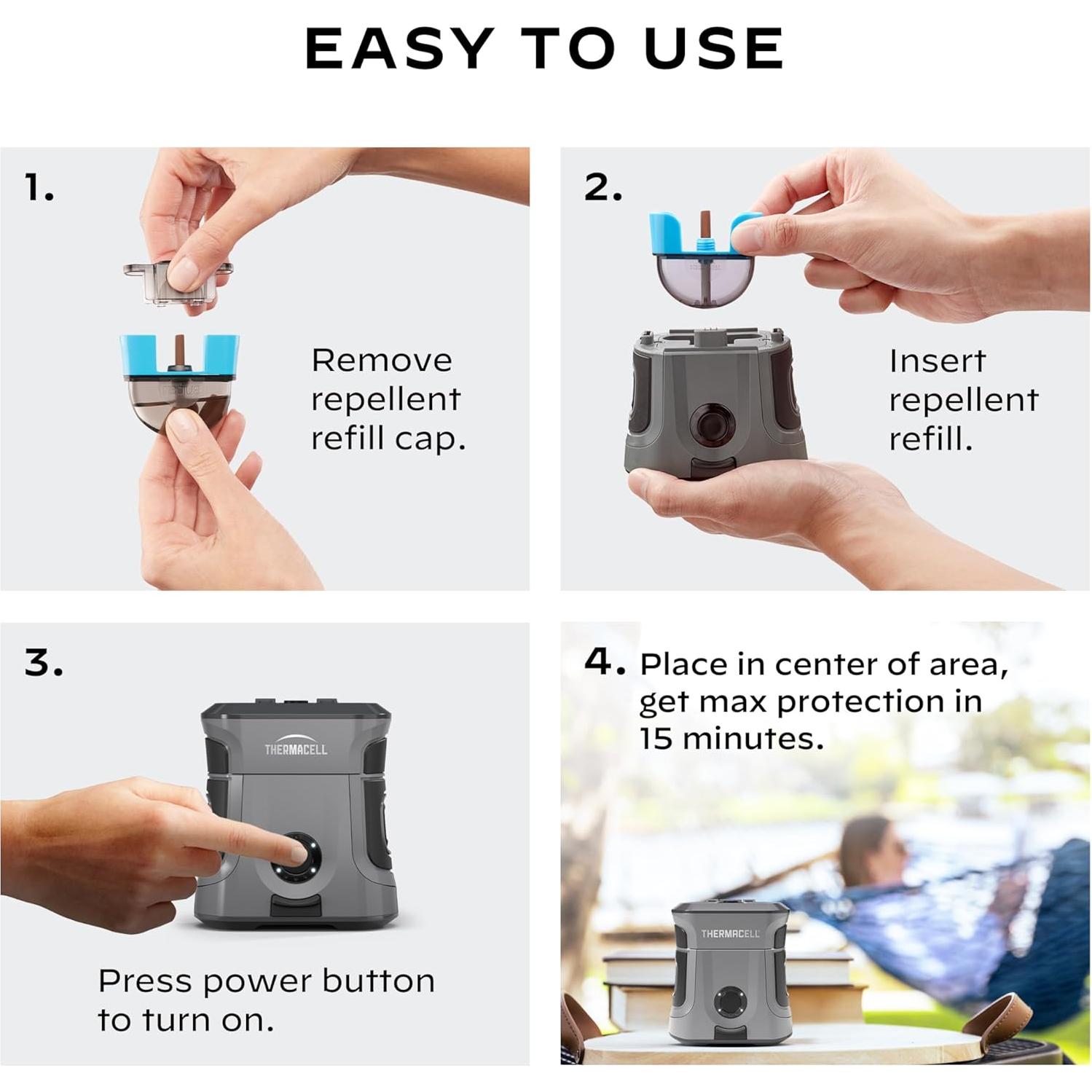 EASY TO USE

1.

Remove repellent refill cap.

2.

Insert repellent refill.

3.

THERMACELL

Press power button to turn on.

4. Place in center of area, get max protection in 15 minutes.

THERMACELL