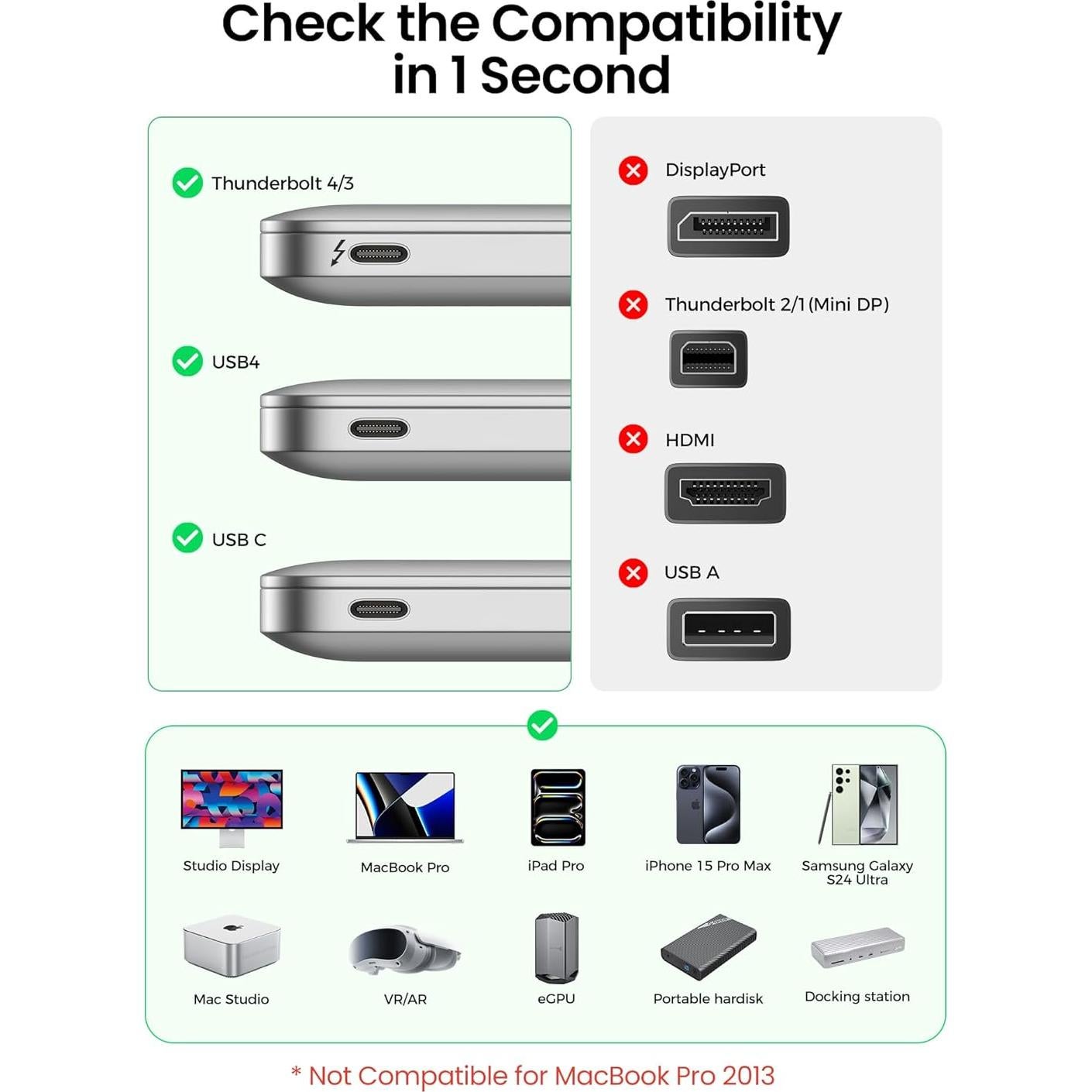 Check the Compatibility in 1 Second

Thunderbolt 4/3

USB4

USB C

DisplayPort

Thunderbolt 2/1 (Mini DP)

HDMI

USB A

Studio Display

MacBook Pro

iPad Pro

iPhone 15 Pro Max

Samsung Galaxy S24 Ultra

Mac Studio

VR/AR

eGPU

Portable hardisk

Docking station

* Not Compatible for MacBook Pro 2013