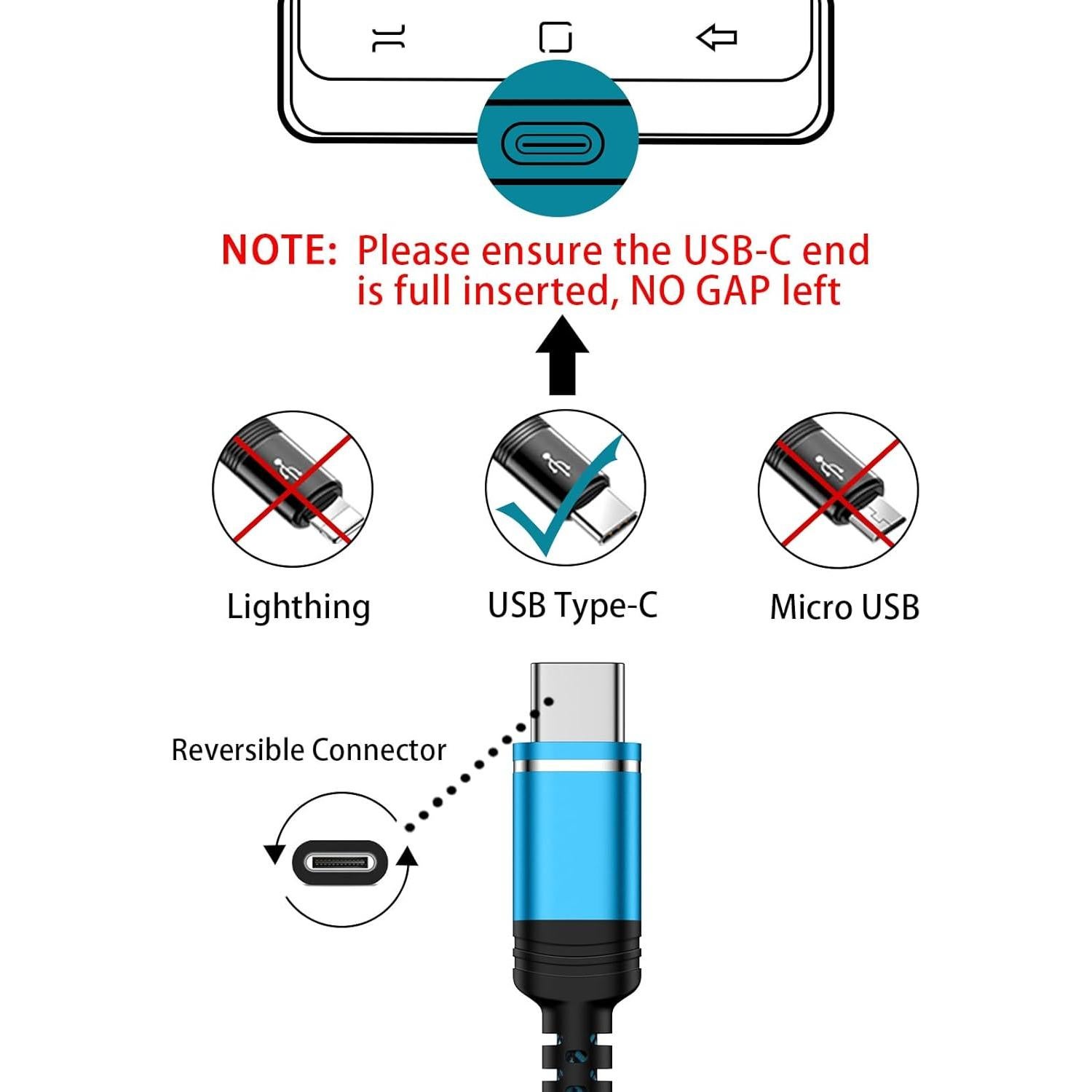 NOTE: Please ensure the USB-C end is full inserted, NO GAP left

Lighthing

USB Type-C

Micro USB

Reversible Connector