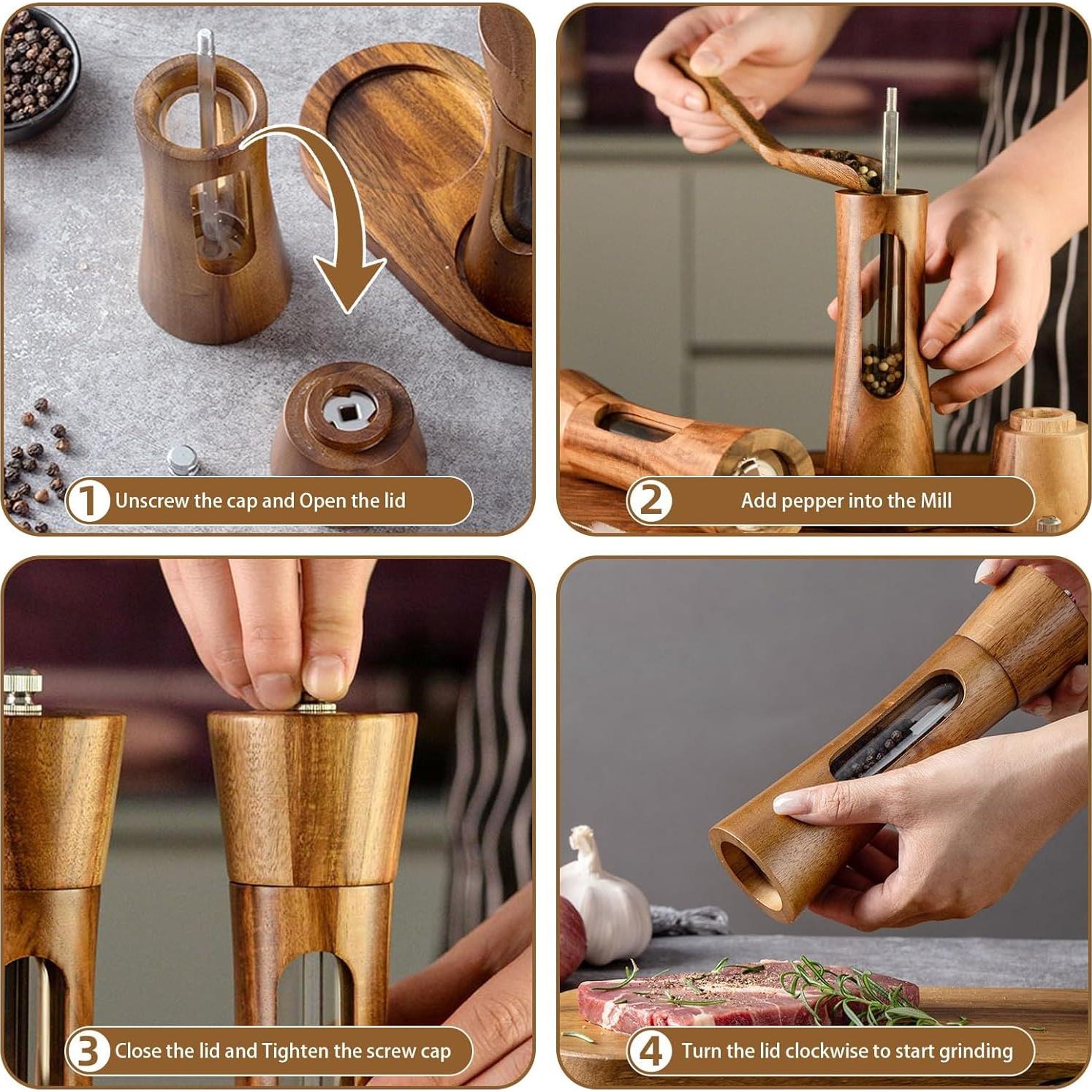 1 Unscrew the cap and Open the lid

2 Add pepper into the Mill

3 Close the lid and Tighten the screw cap

4 Turn the lid clockwise to start grinding