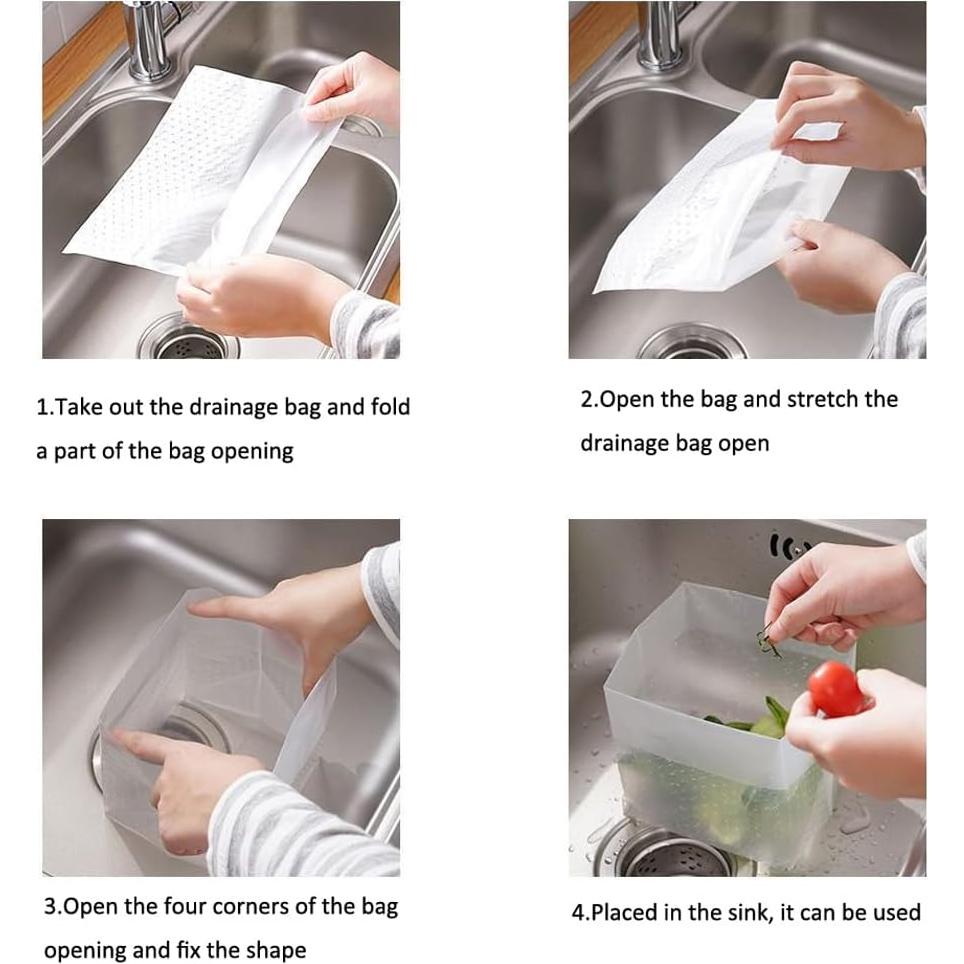 1.Take out the drainage bag and fold a part of the bag opening

2.Open the bag and stretch the drainage bag open

3.Open the four corners of the bag opening and fix the shape

4.Placed in the sink, it can be used