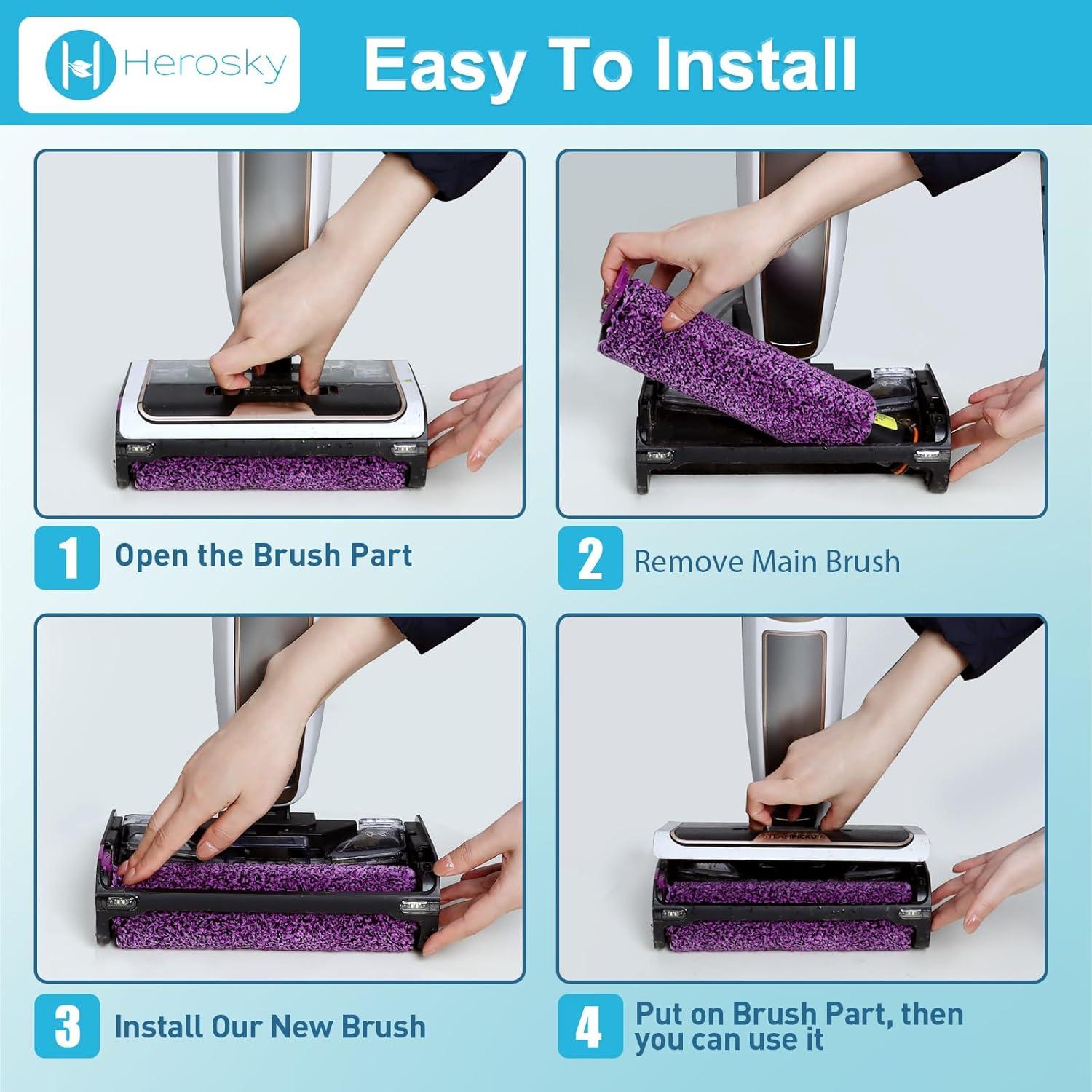 Herosky

Easy To Install

1 Open the Brush Part

2 Remove Main Brush

3 Install Our New Brush

4 Put on Brush Part, then you can use it