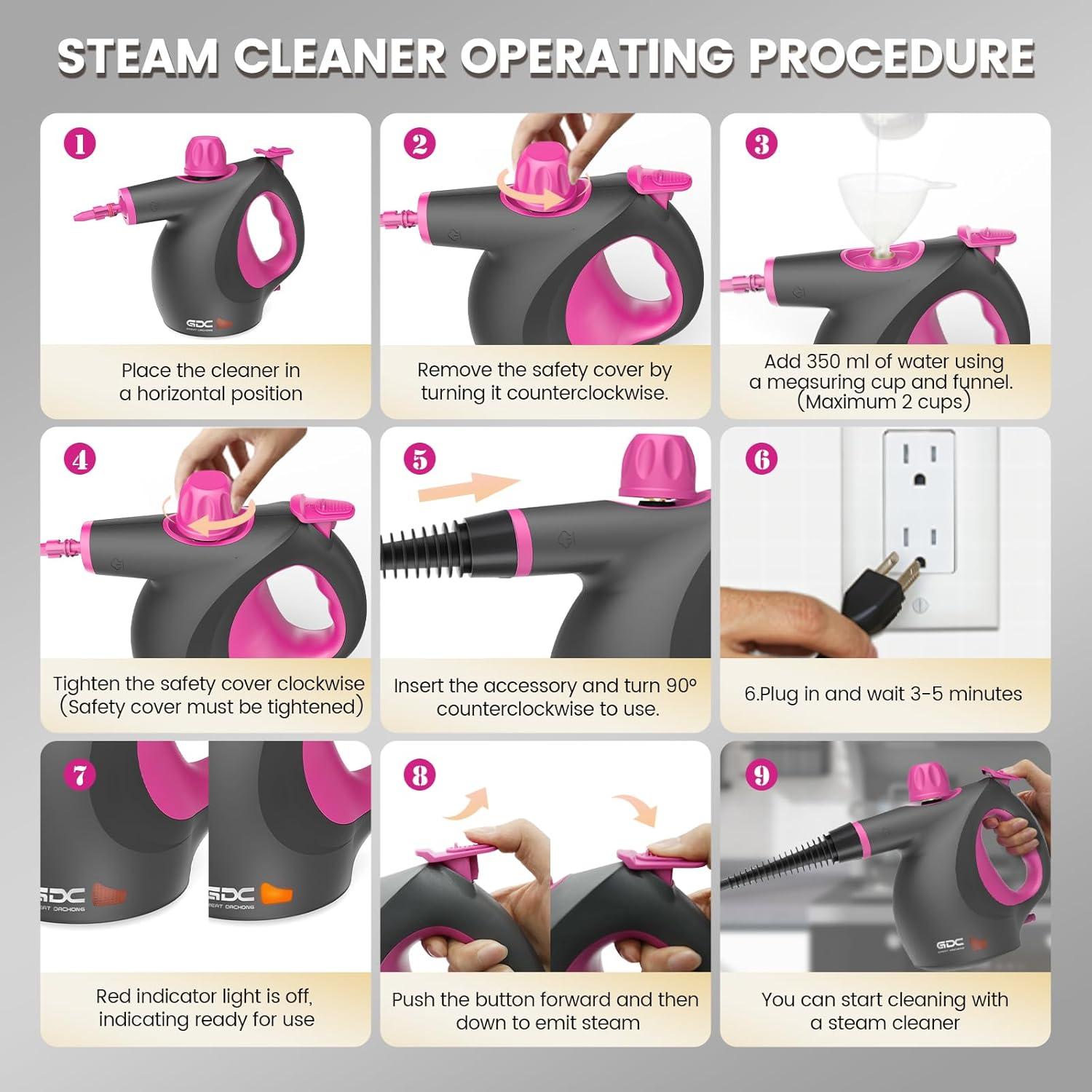 STEAM CLEANER OPERATING PROCEDURE

1

GDC
GREAT DACHONG

Place the cleaner in a horizontal position

2

Remove the safety cover by turning it counterclockwise.

3

Add 350 ml of water using a measuring cup and funnel. (Maximum 2 cups)

4

Tighten the safety cover clockwise (Safety cover must be tightened)

5

Insert the accessory and turn 90° counterclockwise to use.

6

6.Plug in and wait 3-5 minutes

7

GDC
GREAT DACHONG

GDC
GREAT DACHONG

Red indicator light is off, indicating ready for use

8

Push the button forward and then down to emit steam

9

GDC
GREAT DACHONG

You can start cleaning with a steam cleaner