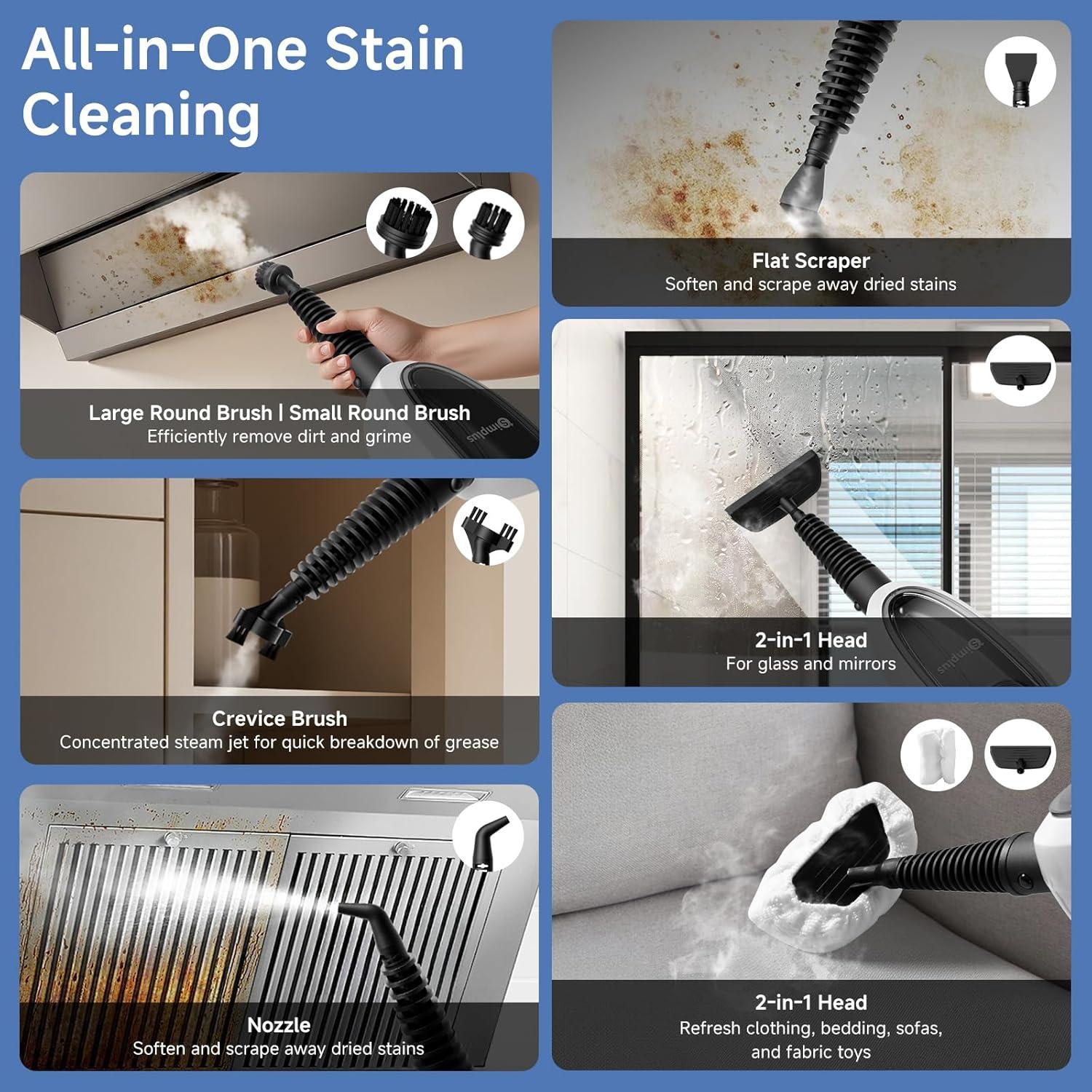 All-in-One Stain Cleaning

Large Round Brush | Small Round Brush
Efficiently remove dirt and grime

Simplus

Crevice Brush
Concentrated steam jet for quick breakdown of grease

Nozzle
Soften and scrape away dried stains

Flat Scraper
Soften and scrape away dried stains

2-in-1 Head
For glass and mirrors

Simplus

2-in-1 Head
Refresh clothing, bedding, sofas, and fabric toys