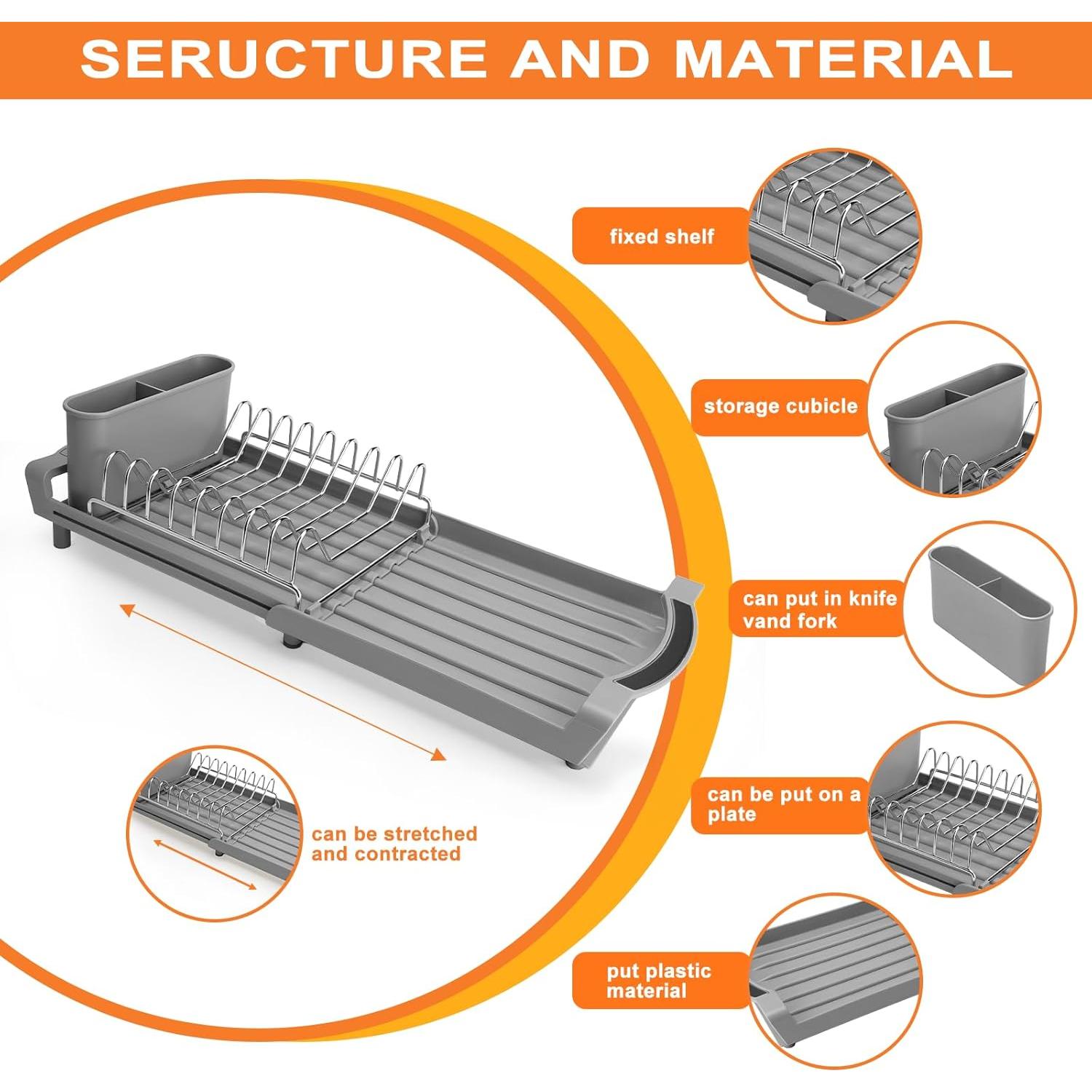 SERUCTURE AND MATERIAL

fixed shelf

storage cubicle

can put in knife vand fork

can be put on a plate

put plastic material

can be stretched and contracted