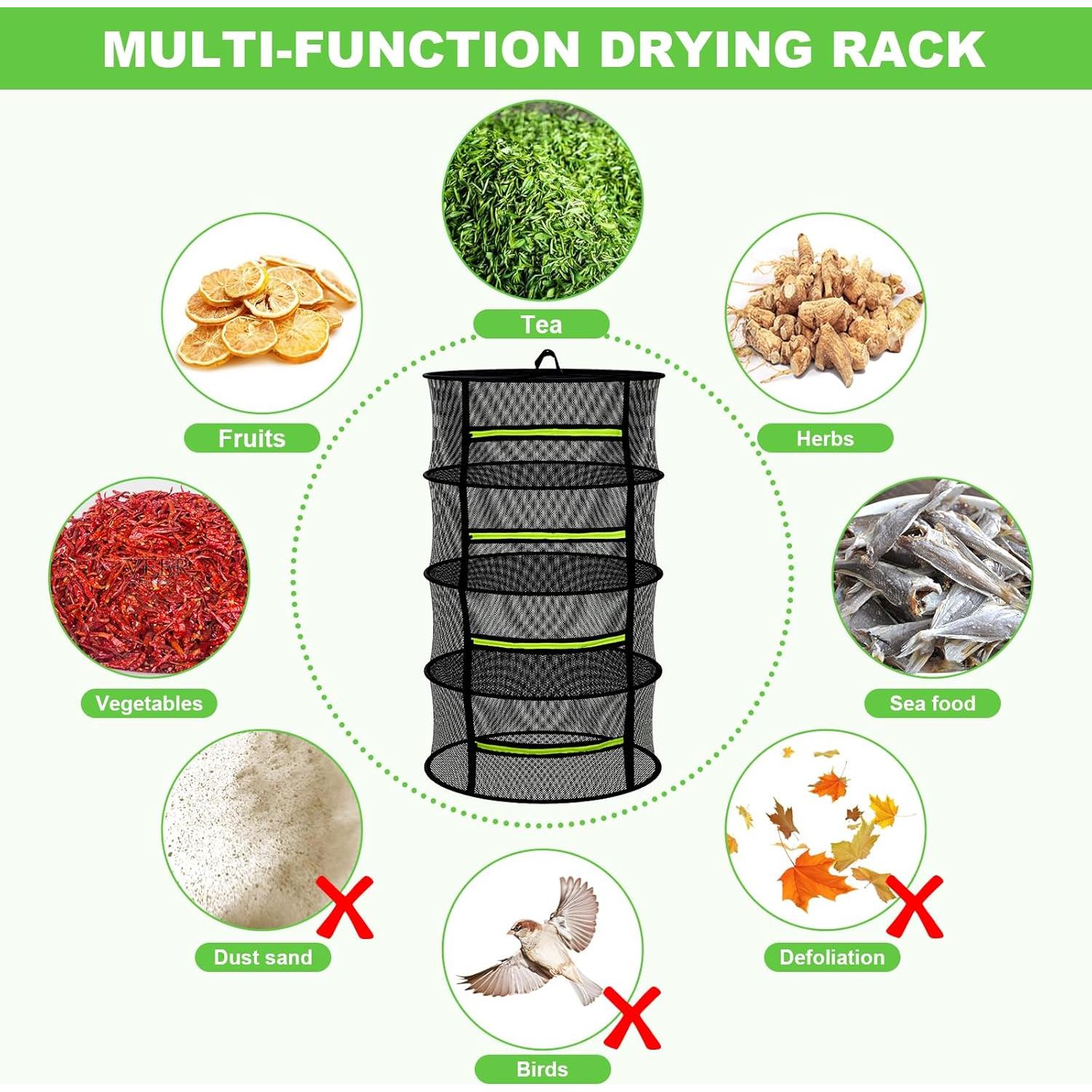 MULTI-FUNCTION DRYING RACK

Tea

Fruits

Herbs

Vegetables

Sea food

Dust sand

Defoliation

Birds