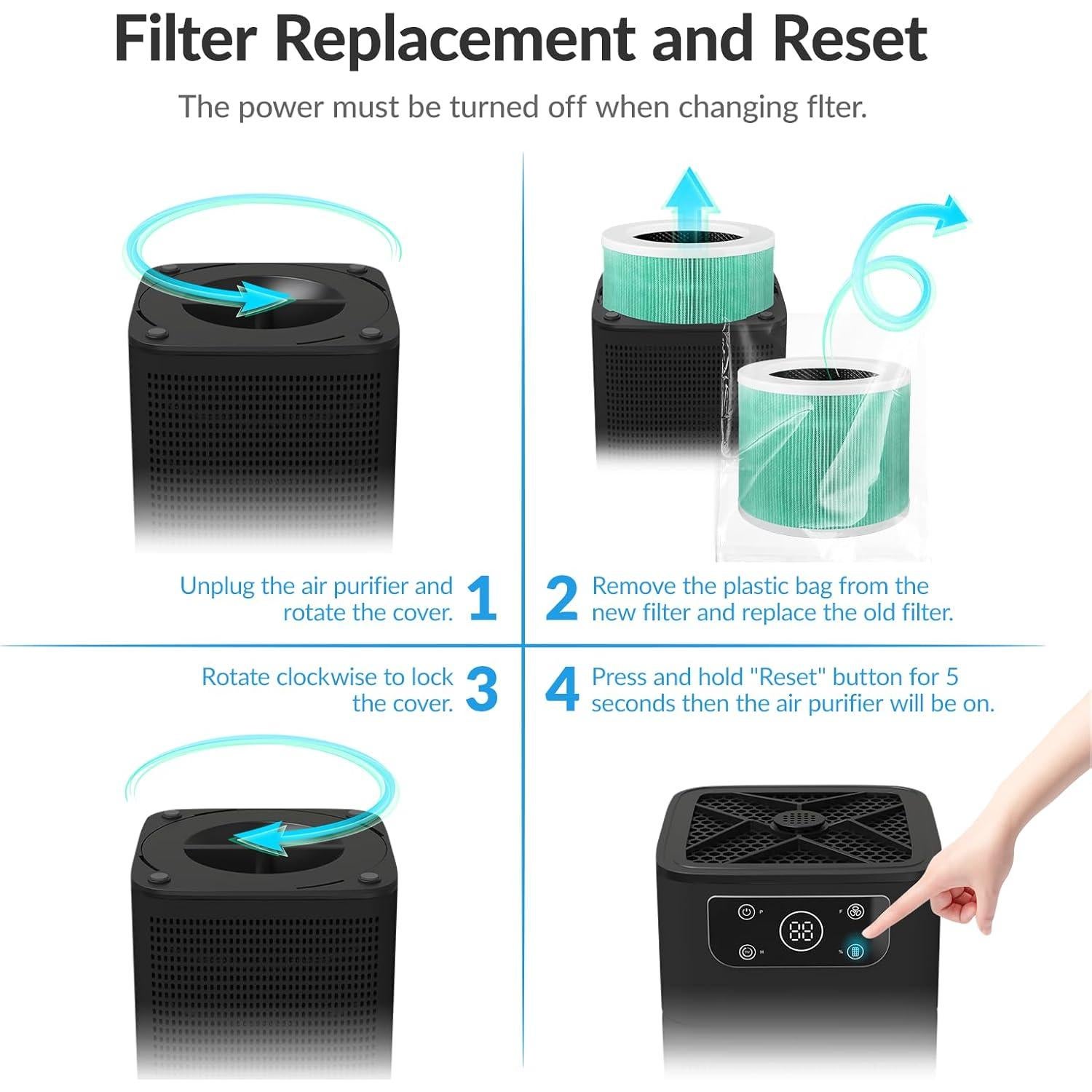 Filter Replacement and Reset

The power must be turned off when changing flter.

Unplug the air purifier and rotate the cover. 1

2 Remove the plastic bag from the new filter and replace the old filter.

Rotate clockwise to lock the cover. 3

4 Press and hold "Reset" button for 5 seconds then the air purifier will be on.

88