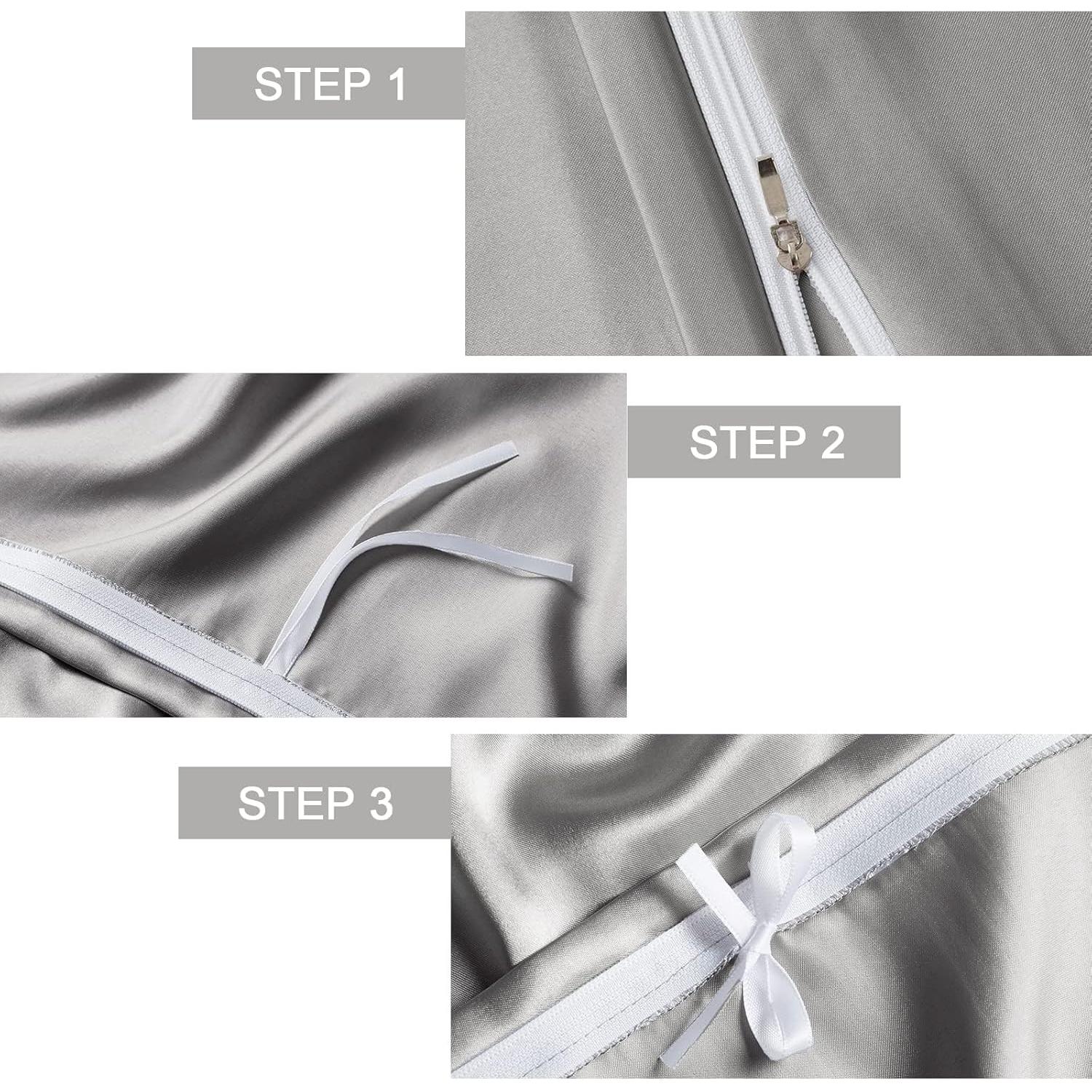 STEP 1

STEP 2

STEP 3