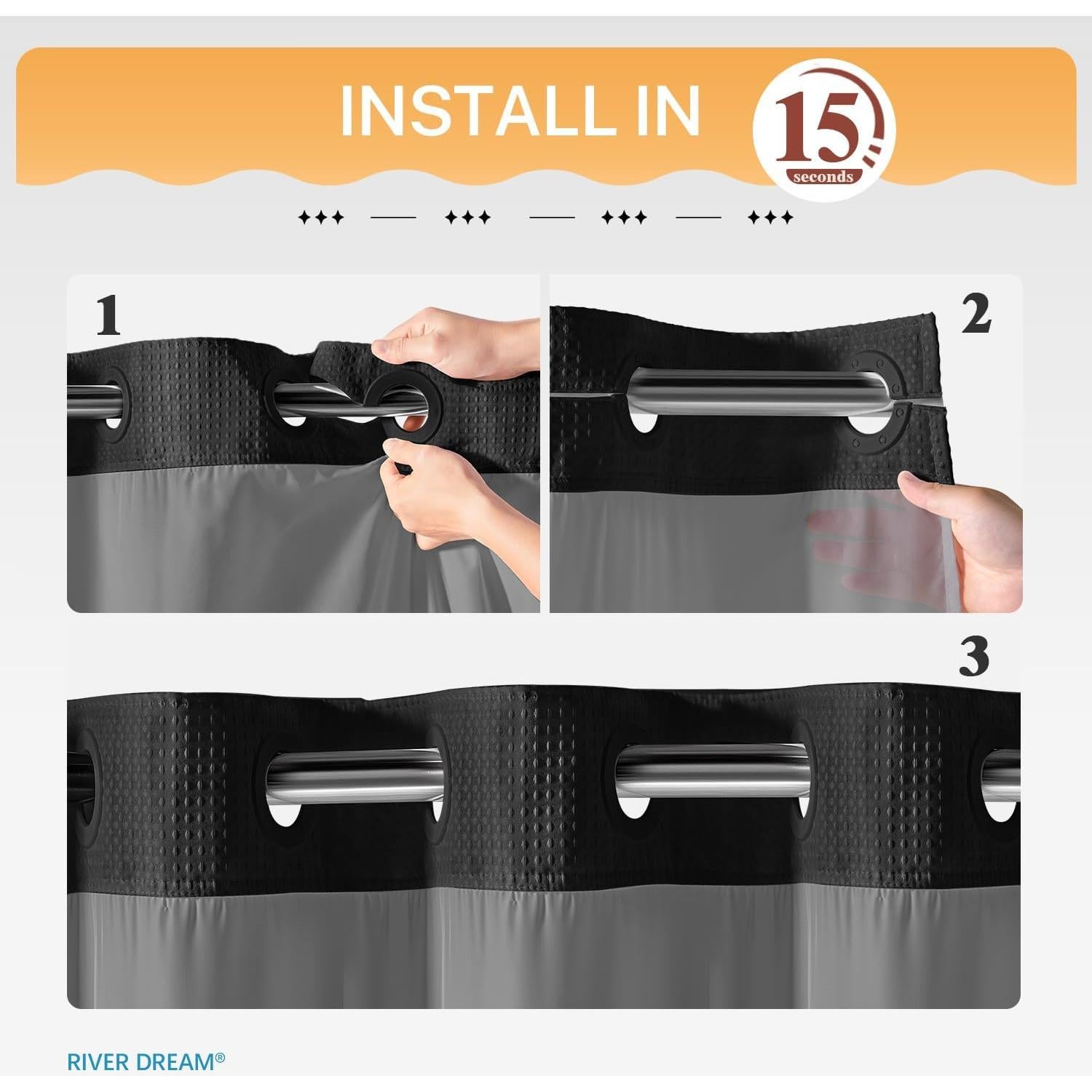 INSTALL IN 15 seconds

1

2

3

RIVER DREAM®