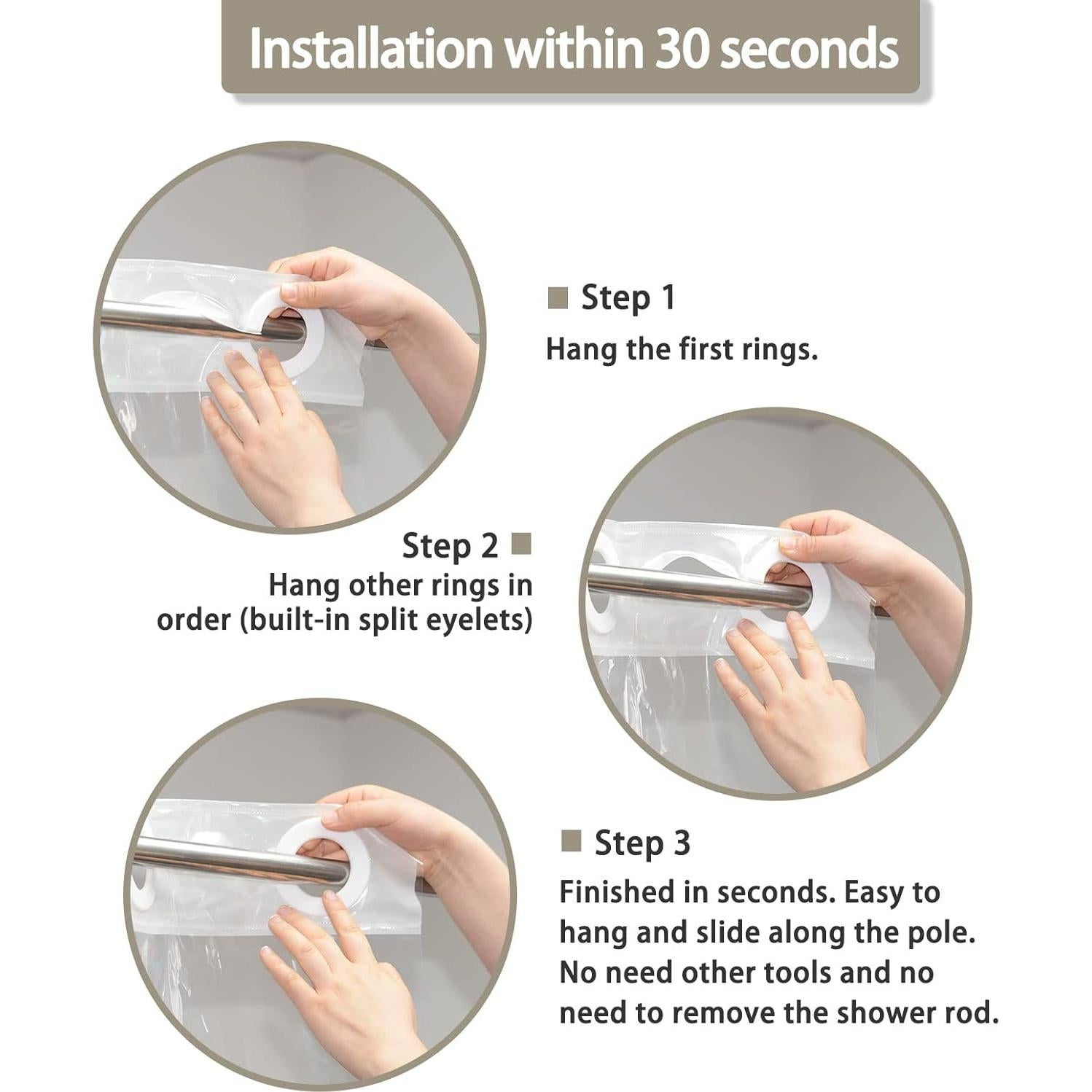 Installation within 30 seconds

Step 1
Hang the first rings.

Step 2
Hang other rings in order (built-in split eyelets)

Step 3
Finished in seconds. Easy to hang and slide along the pole. No need other tools and no need to remove the shower rod.