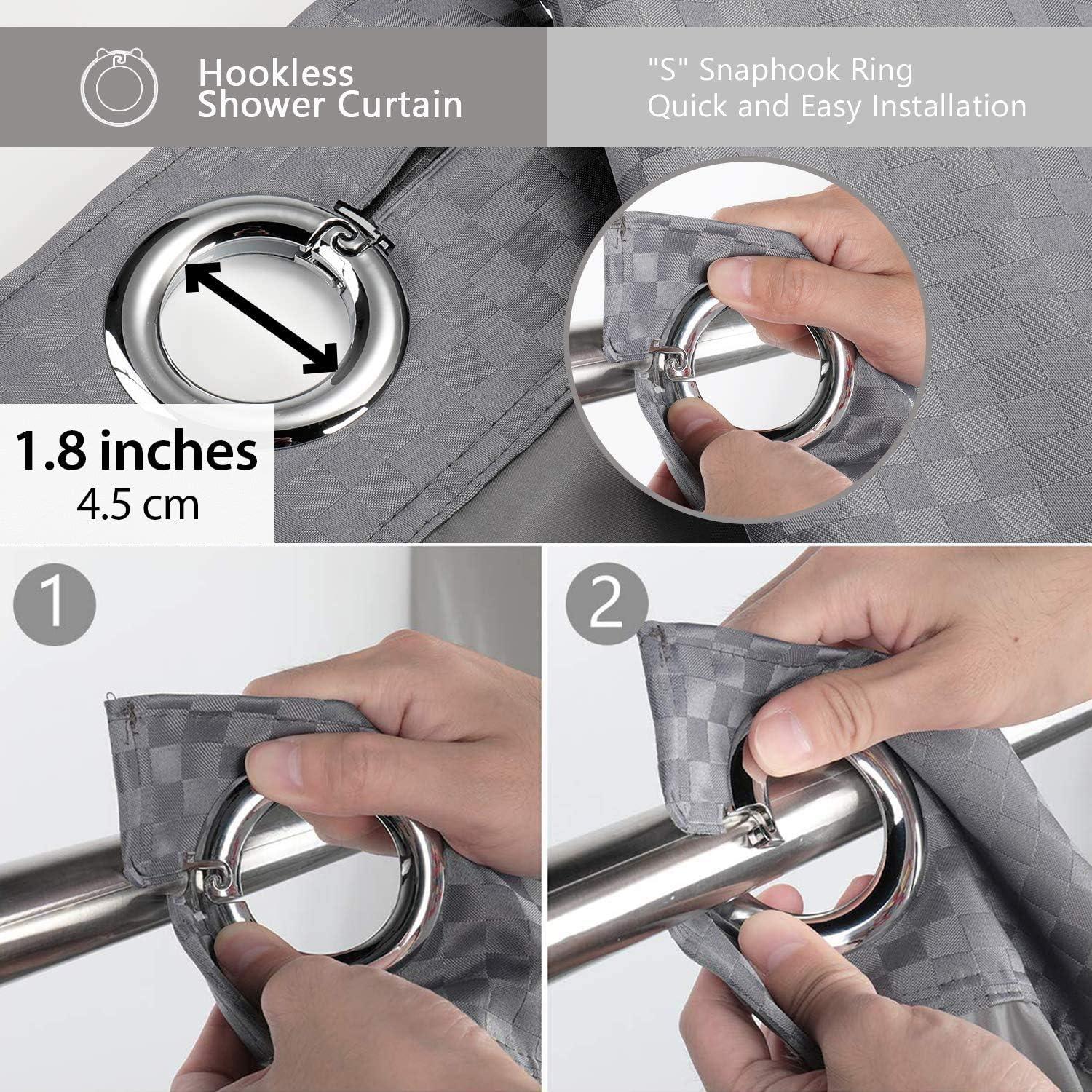 Hookless Shower Curtain

"S" Snaphook Ring
Quick and Easy Installation

1.8 inches
4.5 cm

1

2